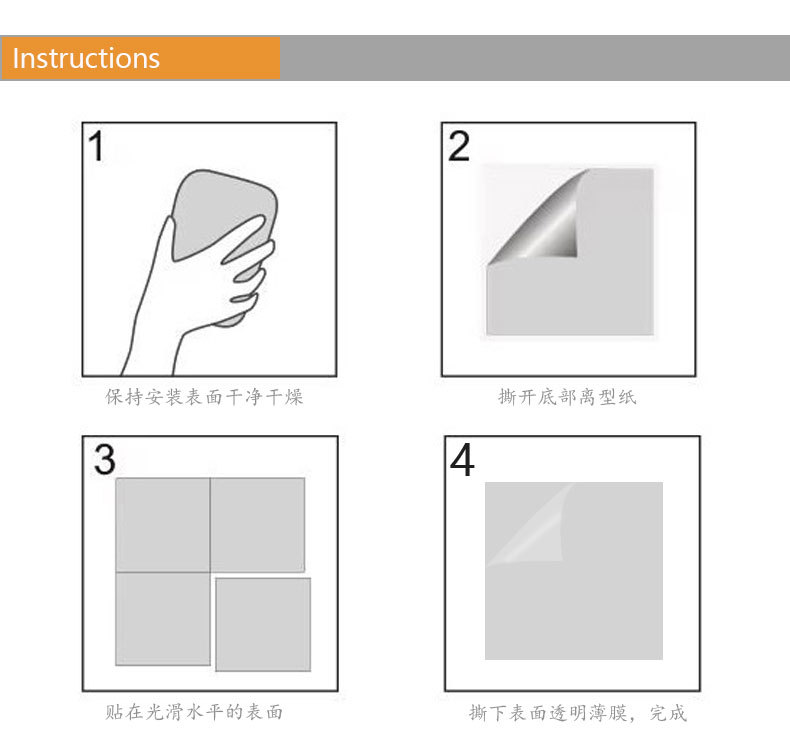 Instructions

1

保持安装表面干净干燥

2

撕开底部离型纸

3

贴在光滑水平的表面

4

撕下表面透明薄膜，完成