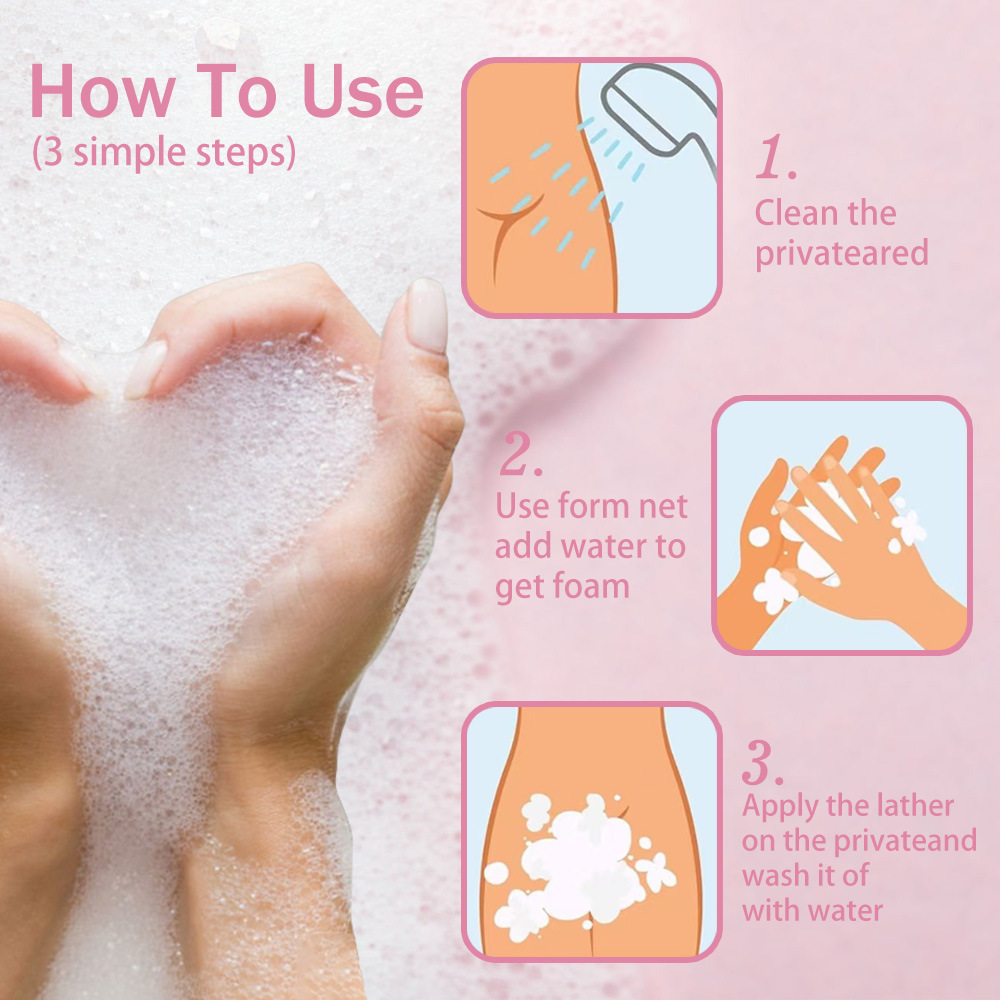 How To Use
(3 simple steps)

1.
Clean the privateared

2.
Use form net add water to get foam

3.
Apply the lather on the privateand wash it of with water