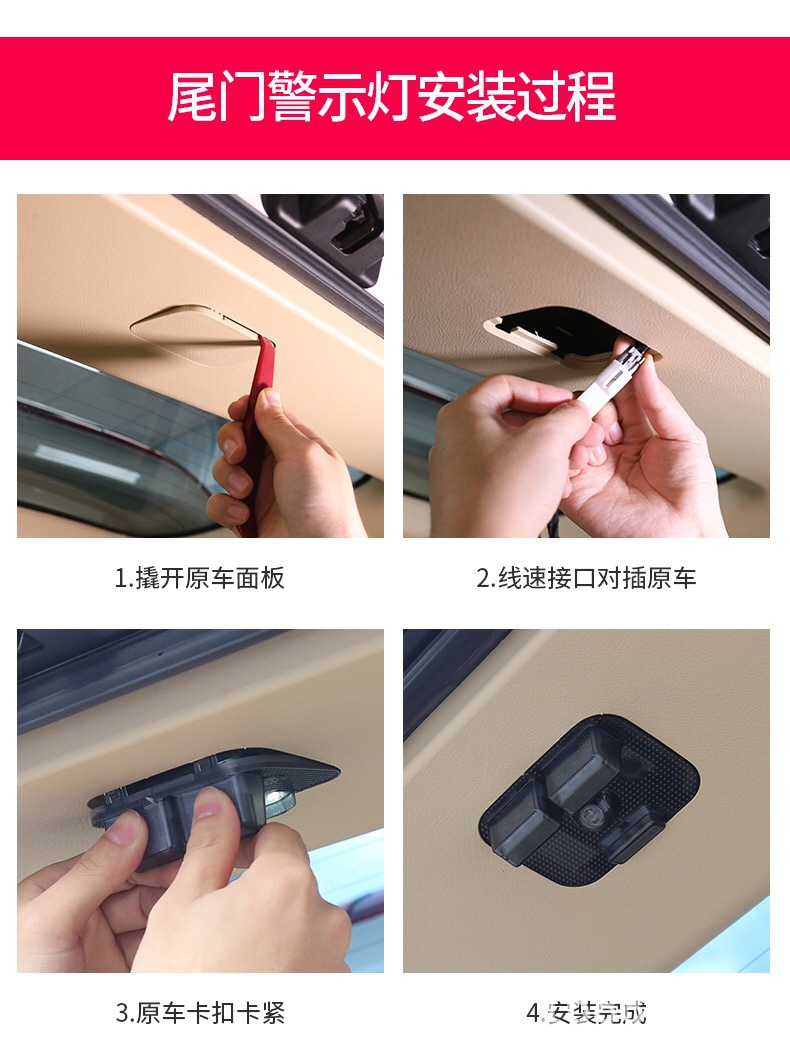 尾门警示灯安装过程

1.撬开原车面板

2.线速接口对插原车

3.原车卡扣卡紧

4.安装完成