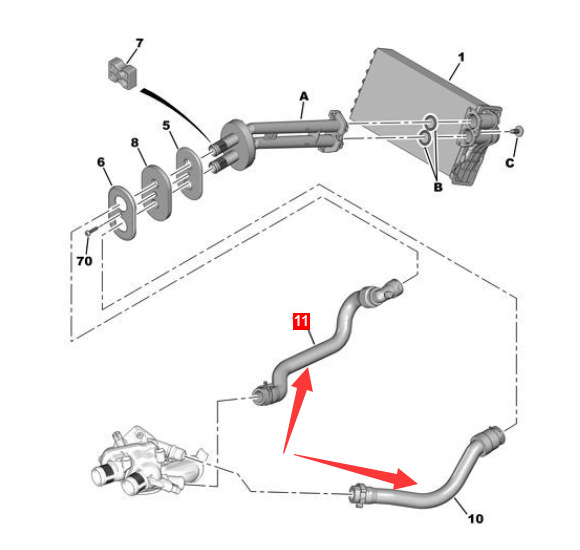 7
1
A
5
8
6
C
B
70
11
10