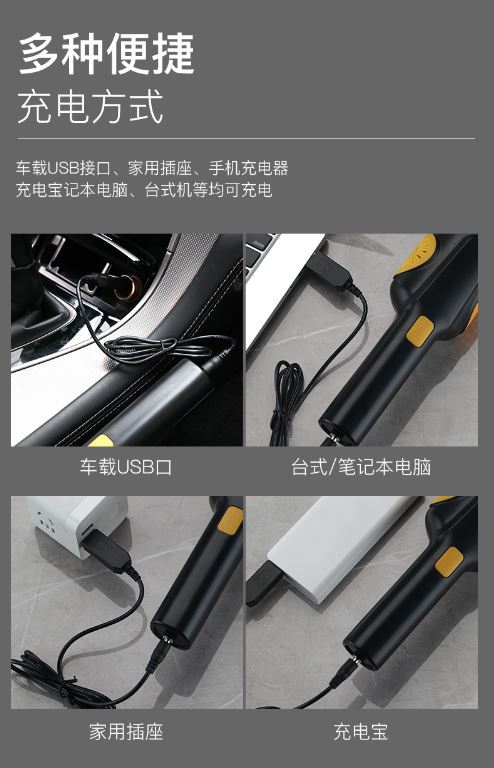 多种便捷

充电方式

车载USB接口、家用插座、手机充电器
充电宝记本电脑、台式机等均可充电

车载USB口

台式/笔记本电脑

家用插座

充电宝