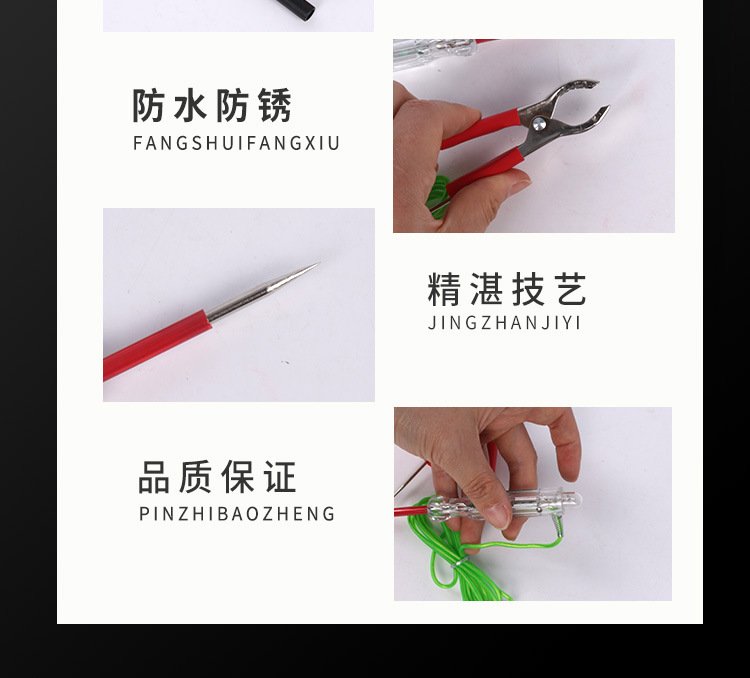 防水防锈
FANGSHUIFANGXIU

精湛技艺
JINGZHANJIYI

品质保证
PINZHIBAOZHENG