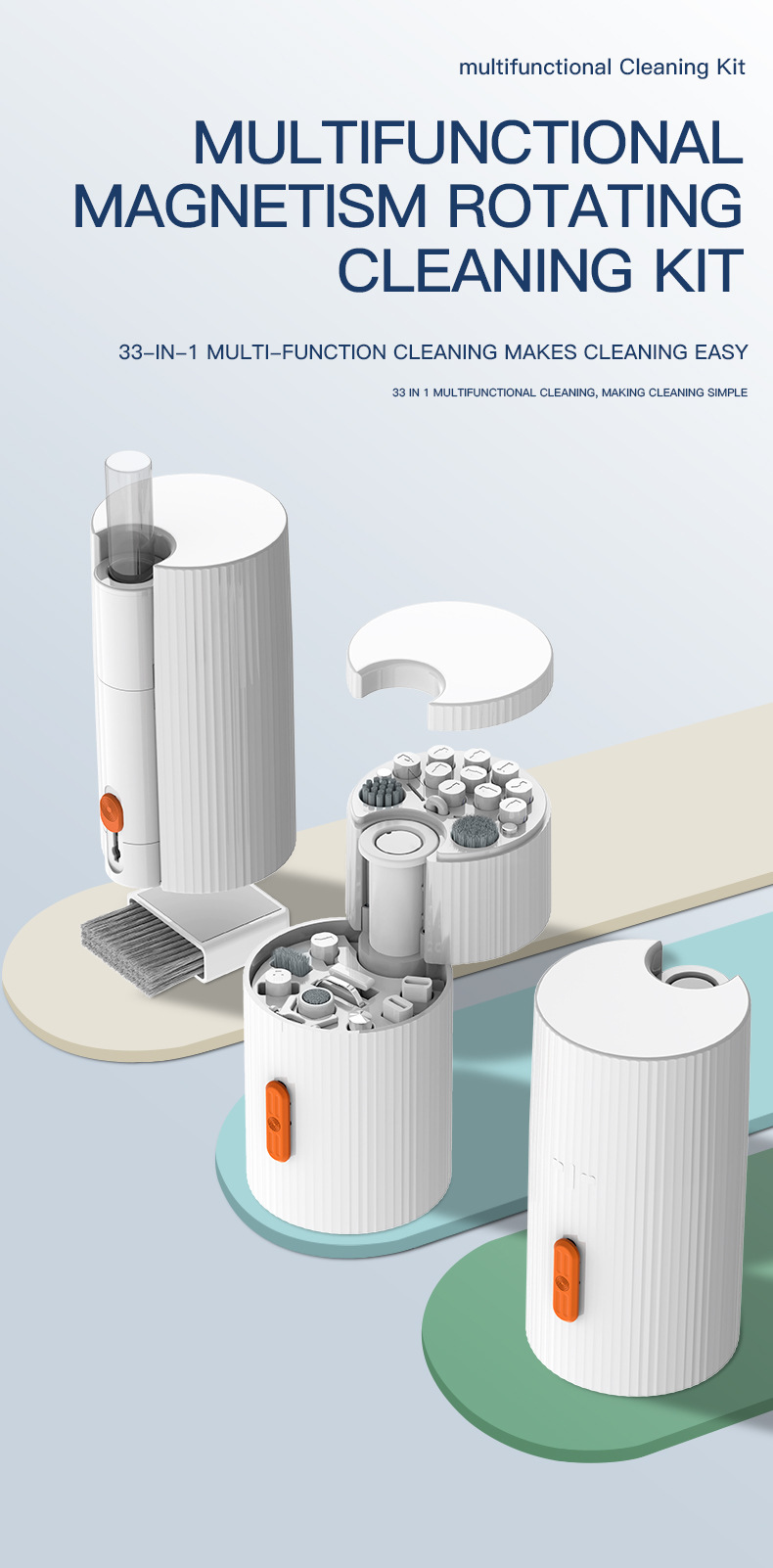 multifunctional Cleaning Kit

MULTIFUNCTIONAL MAGNETISM ROTATING CLEANING KIT

33-IN-1 MULTI-FUNCTION CLEANING MAKES CLEANING EASY

33 IN 1 MULTIFUNCTIONAL CLEANING, MAKING CLEANING SIMPLE