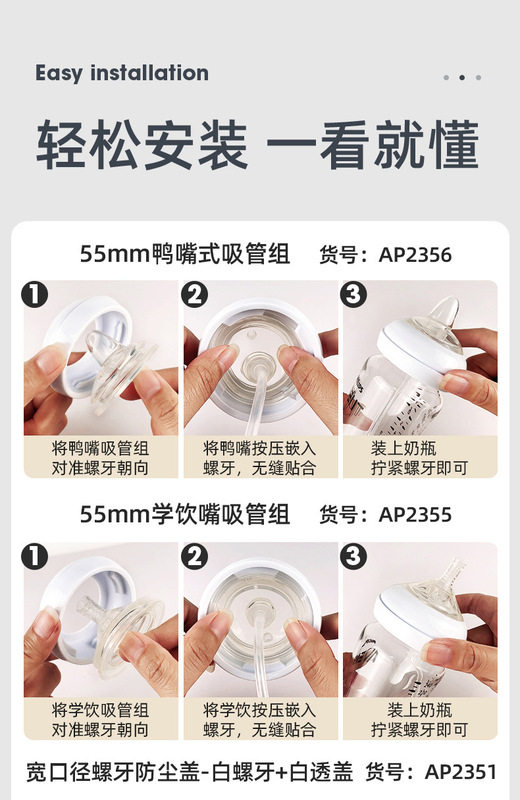 Easy installation

轻松安装 一看就懂

55mm鸭嘴式吸管组　货号：AP2356

1
将鸭嘴吸管组对准螺牙朝向

2
将鸭嘴按压嵌入螺牙，无缝贴合

3
装上奶瓶拧紧螺牙即可

55mm学饮嘴吸管组　货号：AP2355

1
将学饮吸管组对准螺牙朝向

2
将学饮按压嵌入螺牙，无缝贴合

3
装上奶瓶拧紧螺牙即可

宽口径螺牙防尘盖-白螺牙+白透盖　货号：AP2351