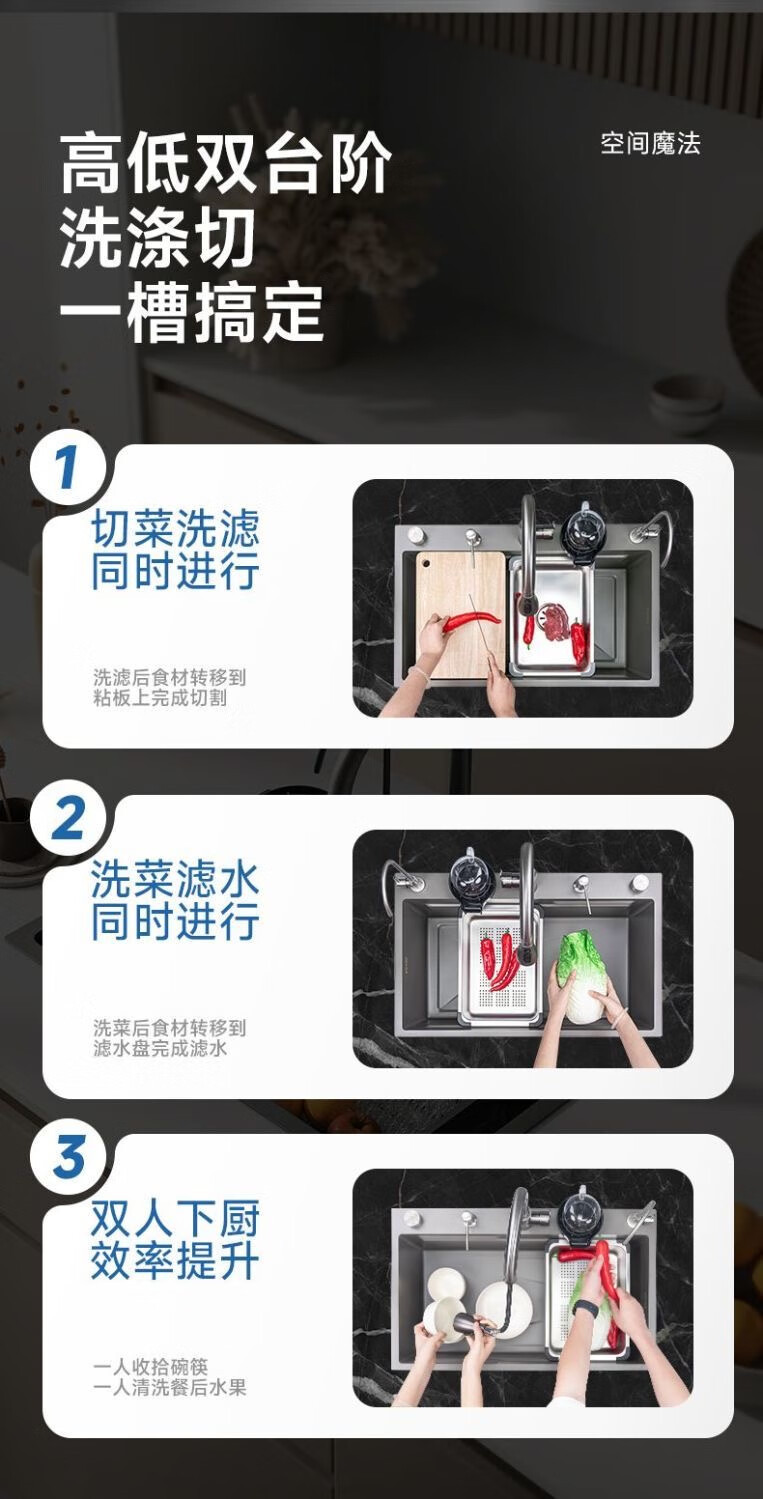 高低双台阶
洗涤切
一槽搞定

空间魔法

1
切菜洗滤
同时进行

洗滤后食材转移到
粘板上完成切割

2
洗菜滤水
同时进行

洗菜后食材转移到
滤水盘完成滤水

3
双人下厨
效率提升

一人收拾碗筷
一人清洗餐后水果