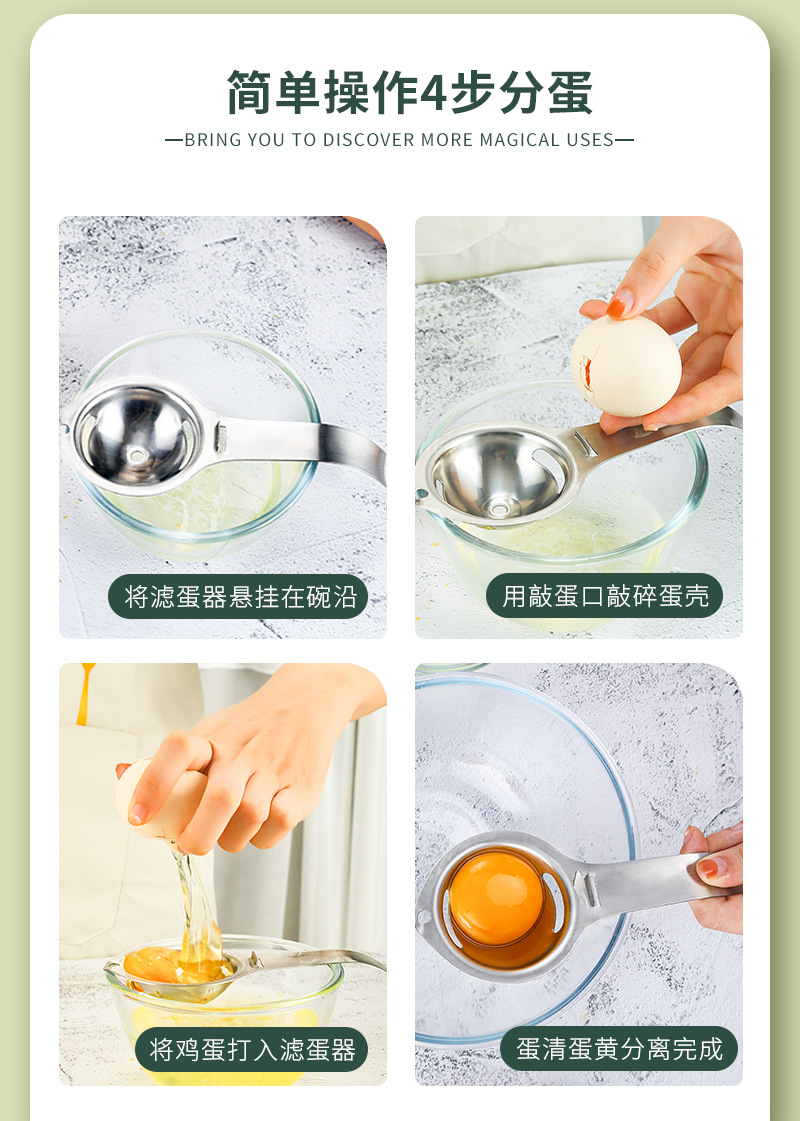 简单操作4步分蛋

—BRING YOU TO DISCOVER MORE MAGICAL USES—

将滤蛋器悬挂在碗沿

用敲蛋口敲碎蛋壳

将鸡蛋打入滤蛋器

蛋清蛋黄分离完成