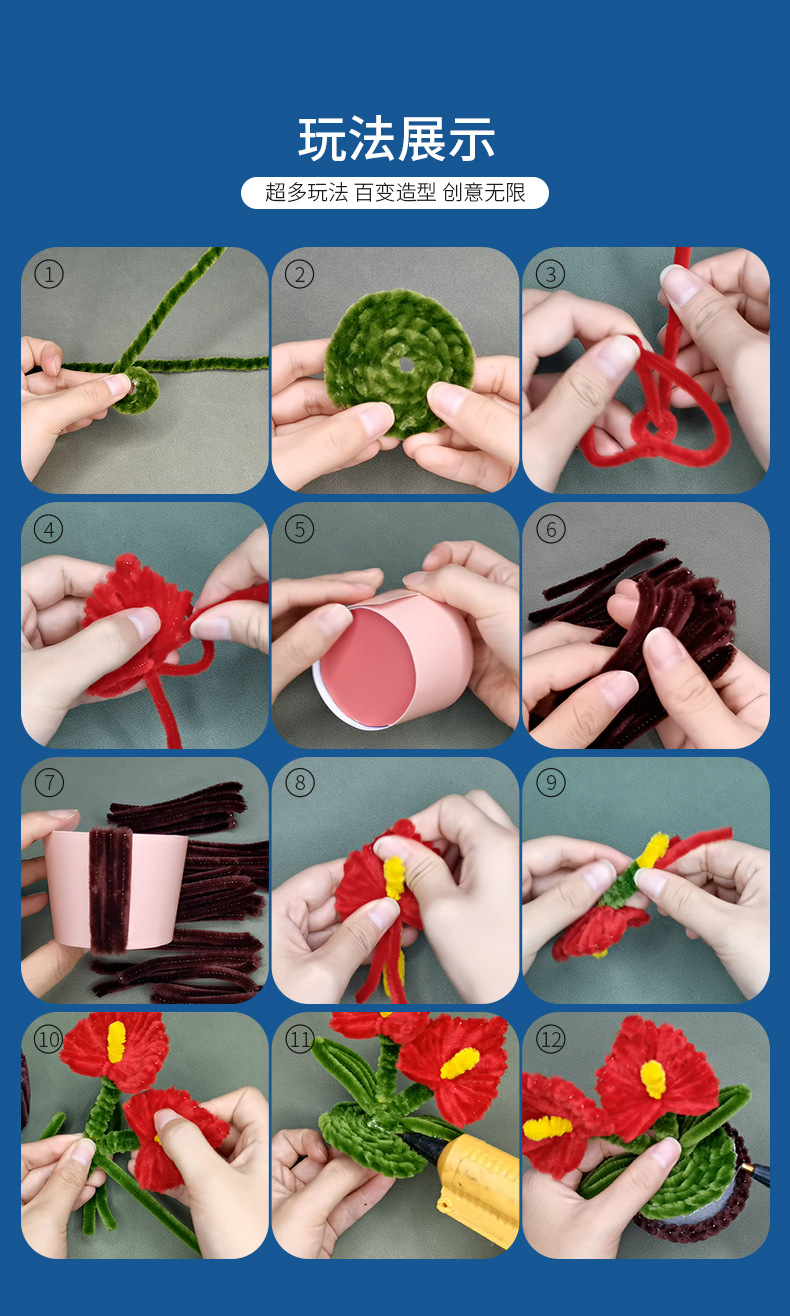 玩法展示

超多玩法 百变造型 创意无限

①

②

③

④

⑤

⑥

⑦

⑧

⑨

⑩

⑪

⑫