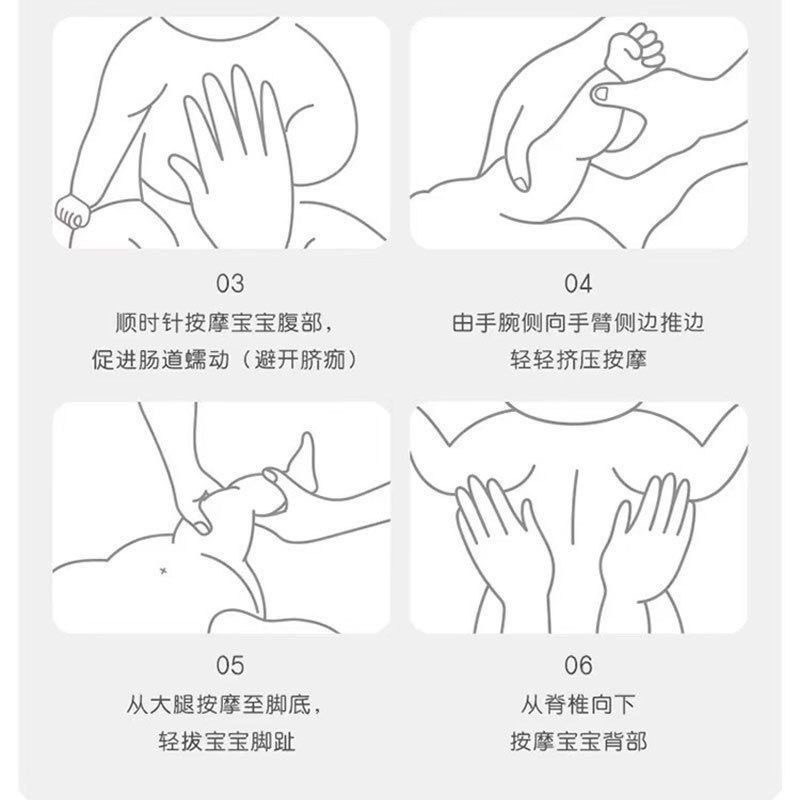 03
顺时针按摩宝宝腹部，
促进肠道蠕动（避开脐痂）

04
由手腕侧向手臂侧边推边
轻轻挤压按摩

05
从大腿按摩至脚底，
轻拔宝宝脚趾

06
从脊椎向下
按摩宝宝背部