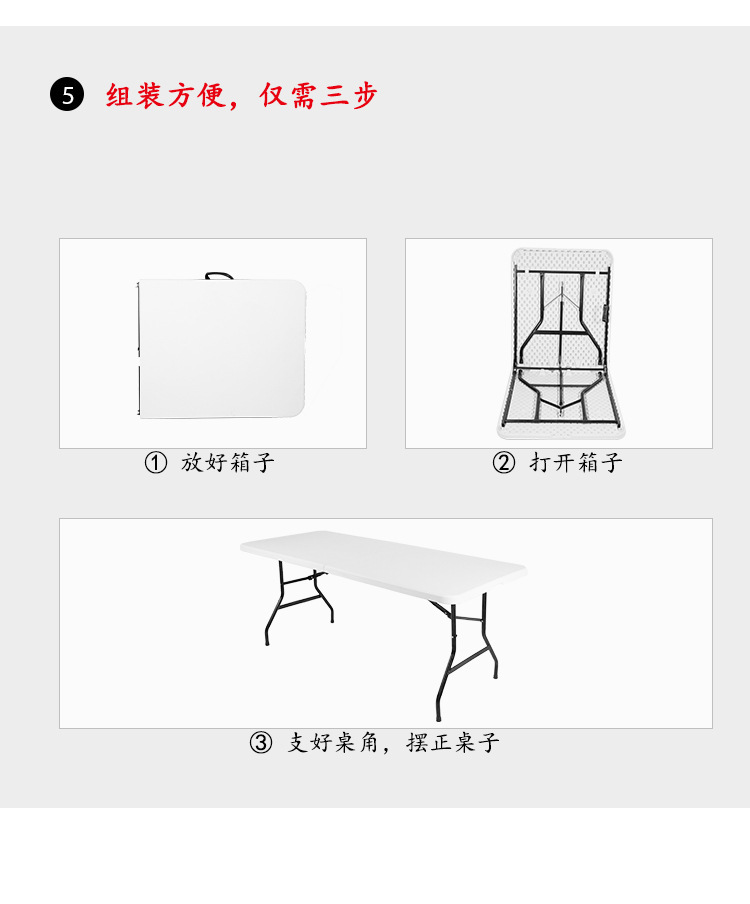 5 组装方便，仅需三步

① 放好箱子

② 打开箱子

③ 支好桌角，摆正桌子