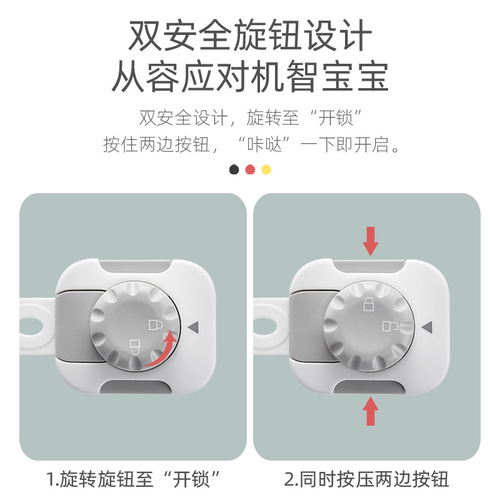 双安全旋钮设计
从容应对机智宝宝

双安全设计，旋转至“开锁”
按住两边按钮，“咔哒”一下即开启。

1.旋转旋钮至“开锁”

2.同时按压两边按钮