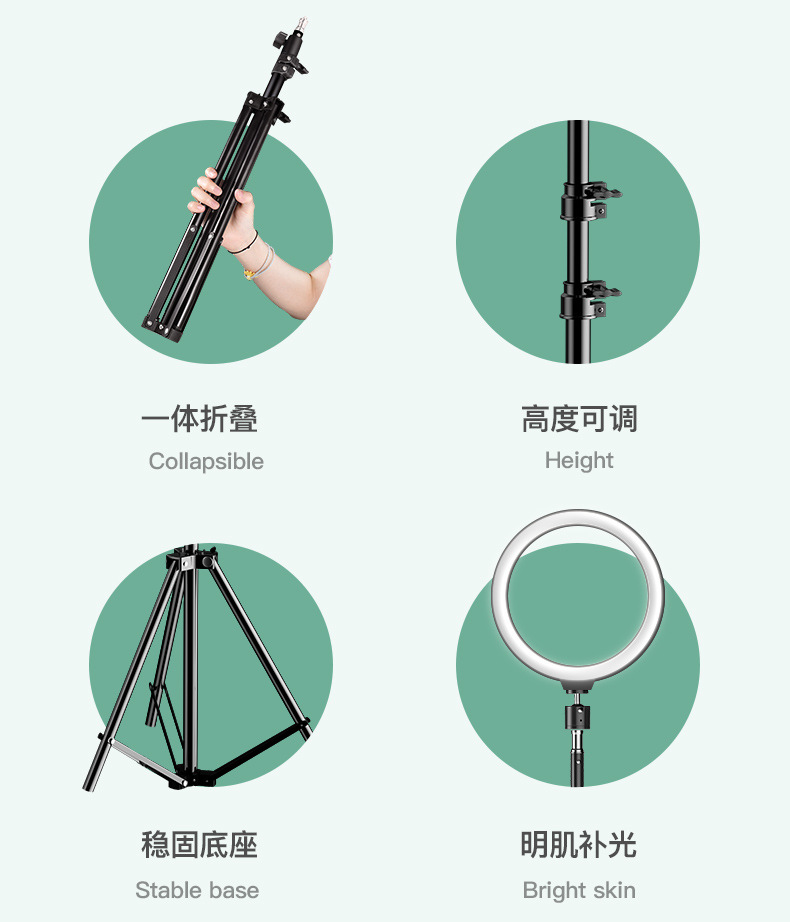 一体折叠
Collapsible

高度可调
Height

稳固底座
Stable base

明肌补光
Bright skin