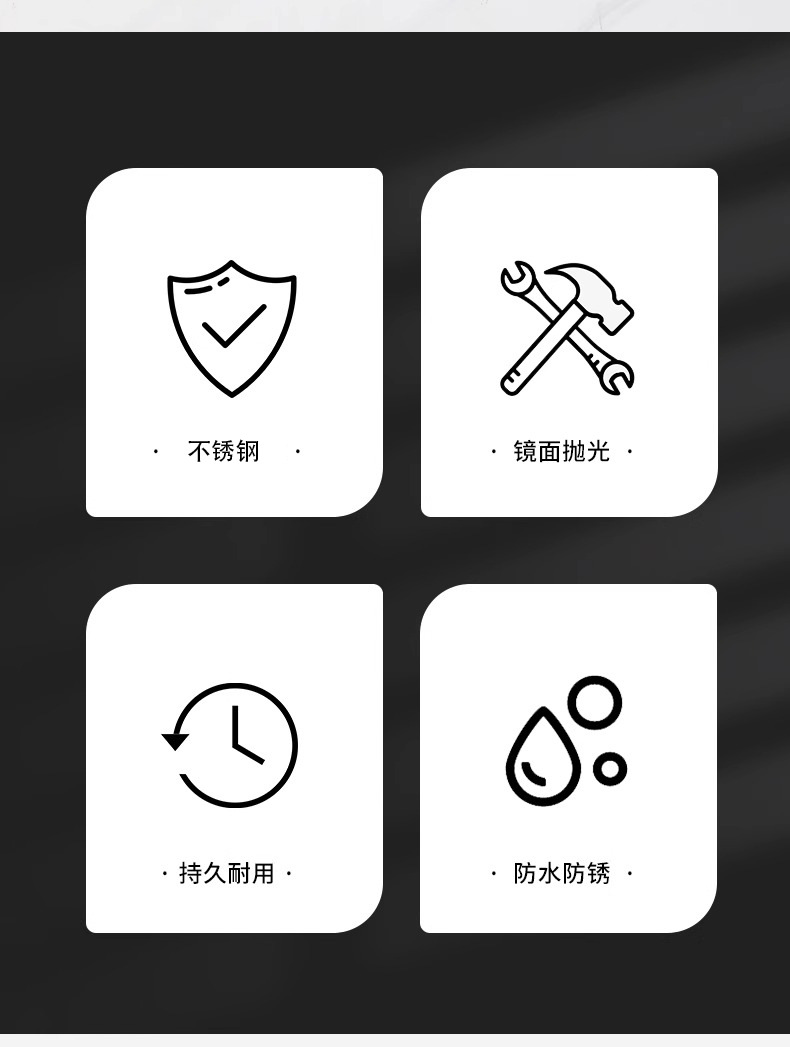 · 不锈钢 ·

· 镜面抛光 ·

· 持久耐用 ·

· 防水防锈 ·