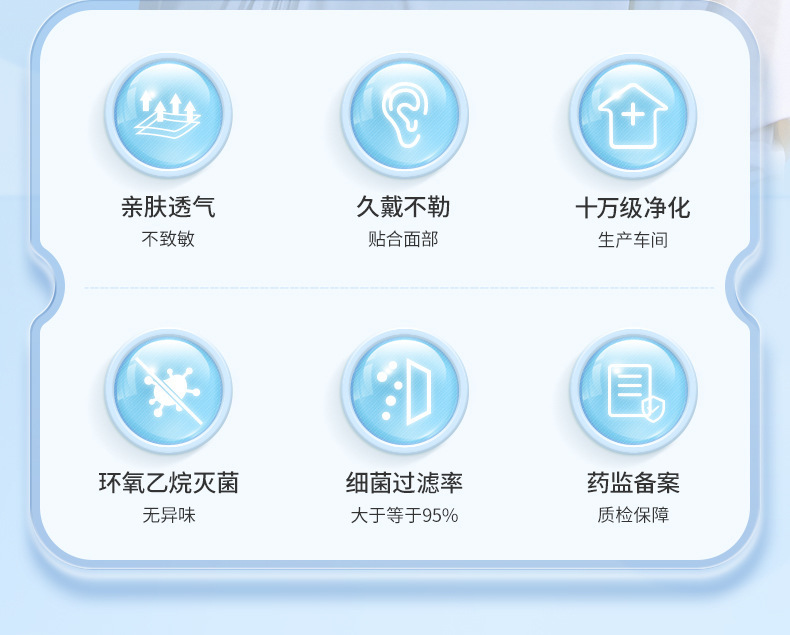 亲肤透气
不致敏

久戴不勒
贴合面部

十万级净化
生产车间

环氧乙烷灭菌
无异味

细菌过滤率
大于等于95%

药监备案
质检保障