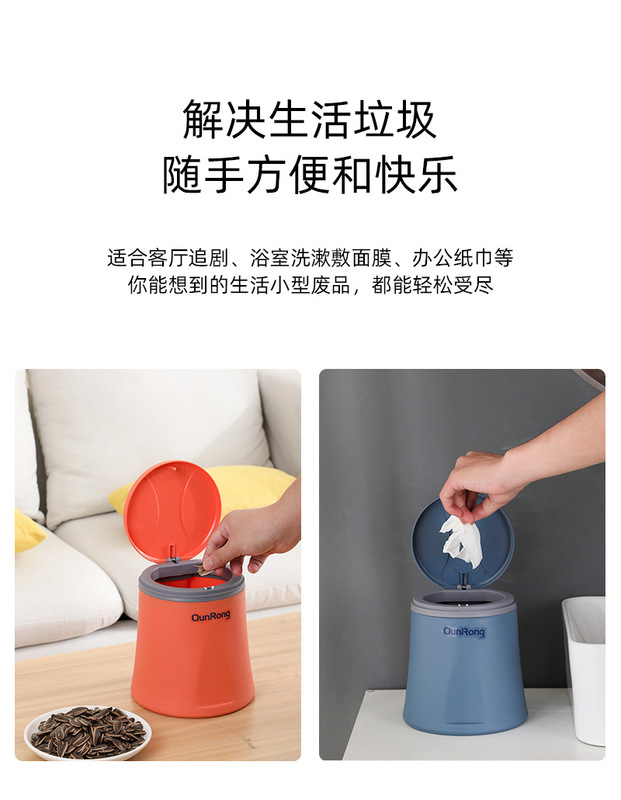 解决生活垃圾
随手方便和快乐

适合客厅追剧、浴室洗漱敷面膜、办公纸巾等
你能想到的生活小型废品，都能轻松受尽

QunRong

QunRong