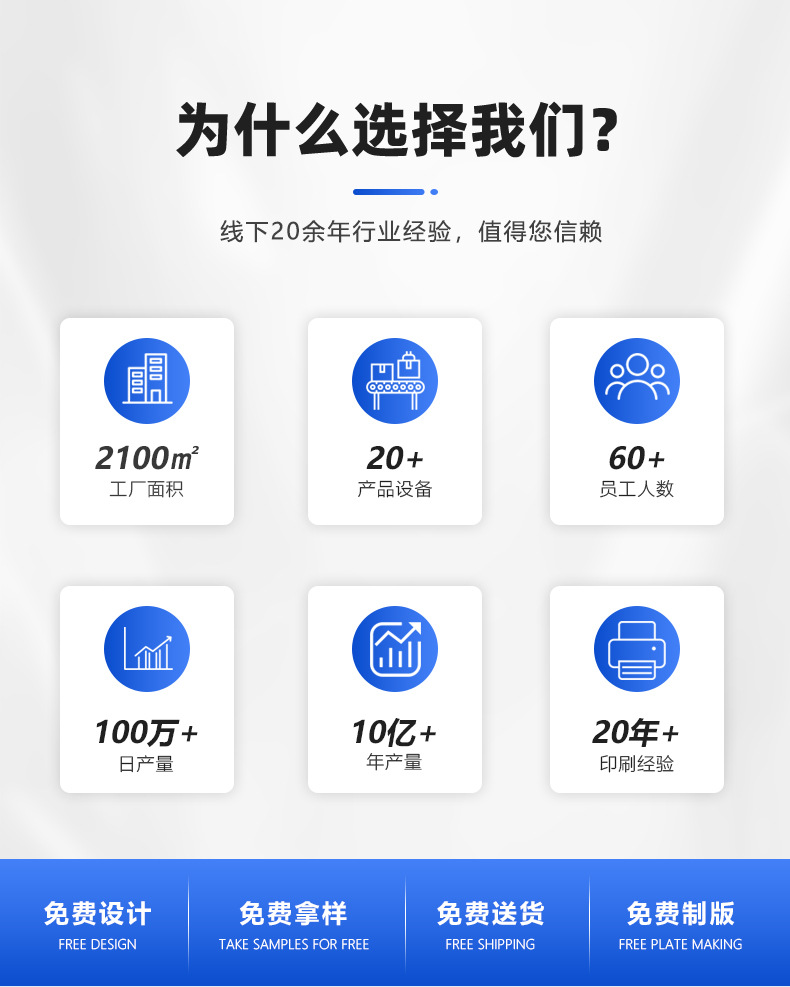 为什么选择我们?

线下20余年行业经验，值得您信赖

2100㎡
工厂面积

20+
产品设备

60+
员工人数

100万+
日产量

10亿+
年产量

20年+
印刷经验

免费设计
FREE DESIGN

免费拿样
TAKE SAMPLES FOR FREE

免费送货
FREE SHIPPING

免费制版
FREE PLATE MAKING