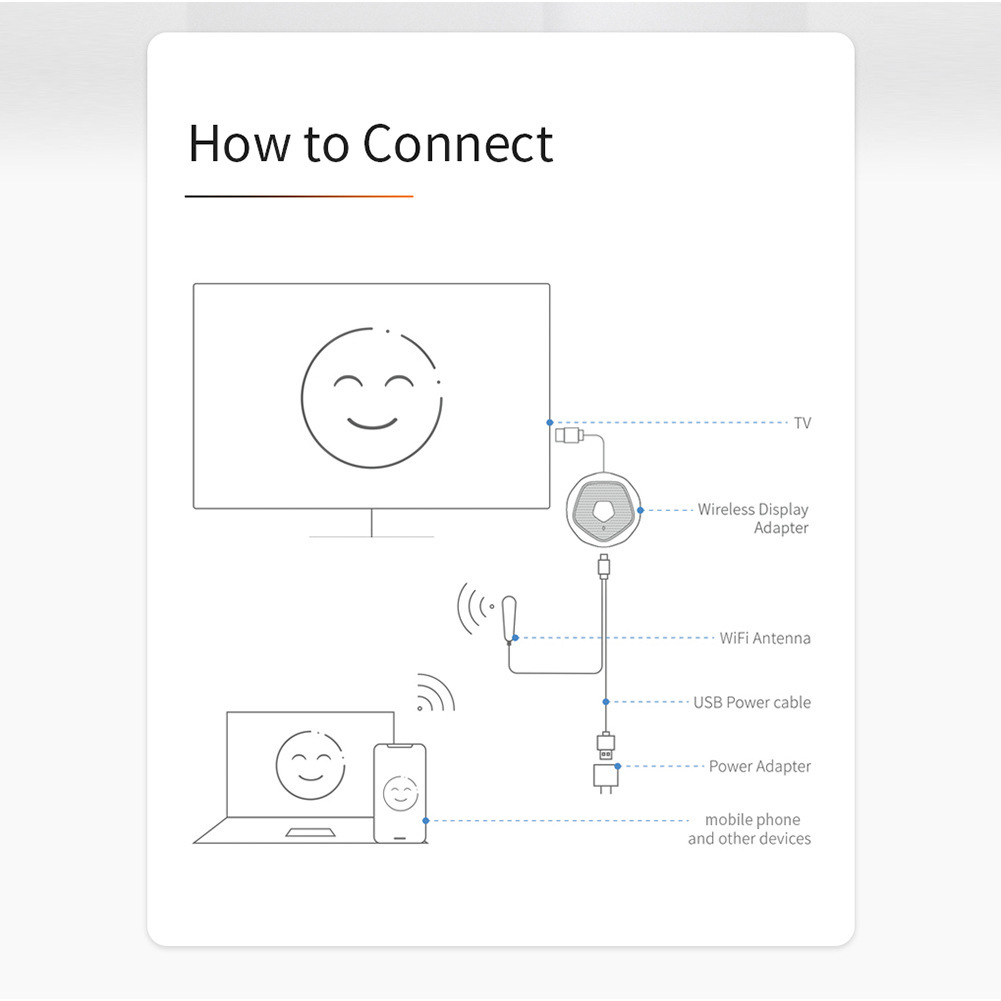 How to Connect

TV

Wireless Display Adapter

WiFi Antenna

USB Power cable

Power Adapter

mobile phone and other devices