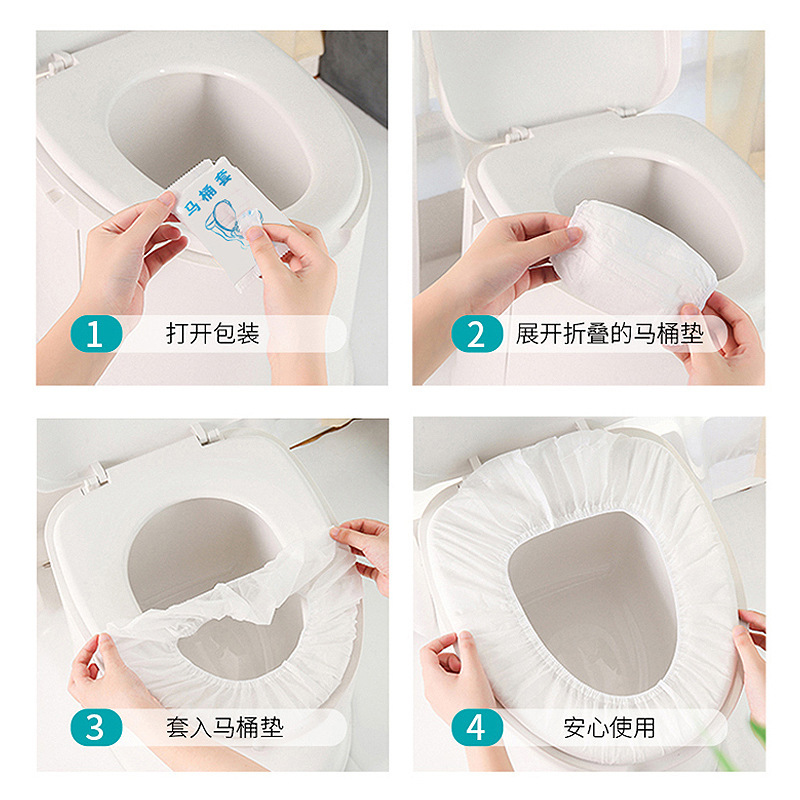 马桶套

1 打开包装

2 展开折叠的马桶垫

3 套入马桶垫

4 安心使用