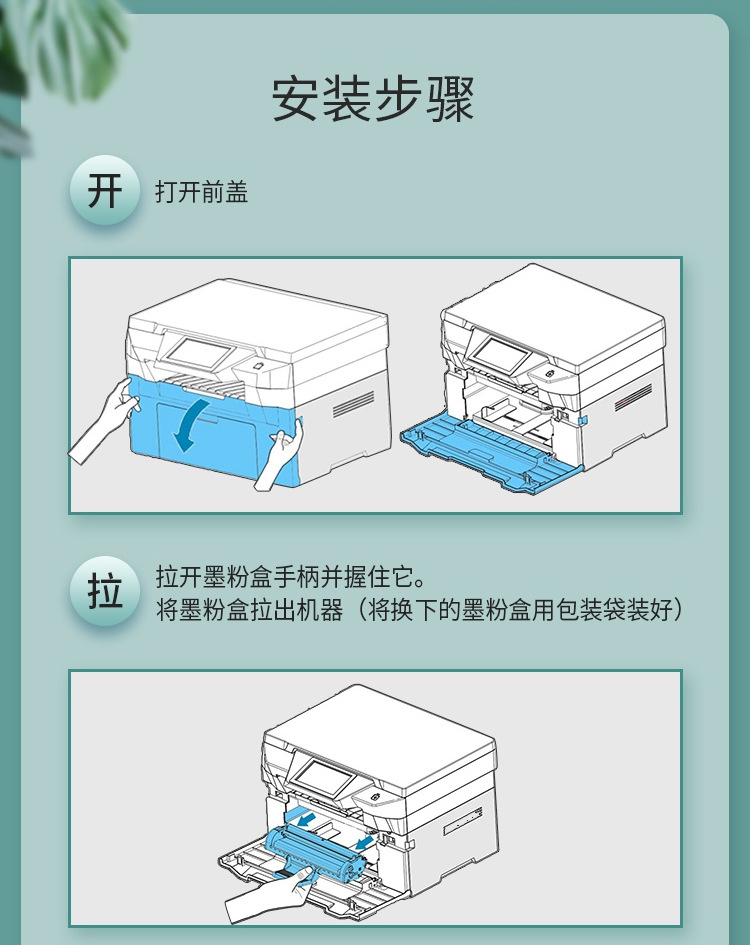 安装步骤

开 打开前盖

拉 拉开墨粉盒手柄并握住它。
将墨粉盒拉出机器（将换下的墨粉盒用包装袋装好）