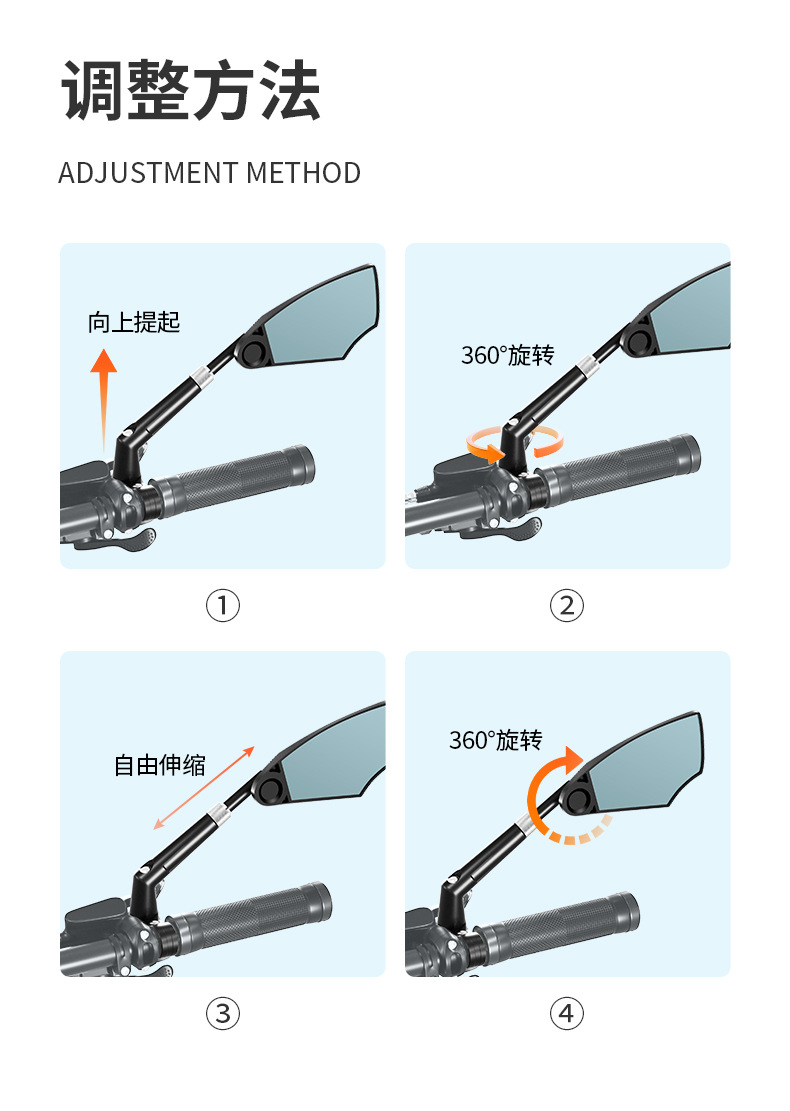 调整方法

ADJUSTMENT METHOD

向上提起

①

360°旋转

②

自由伸缩

③

360°旋转

④