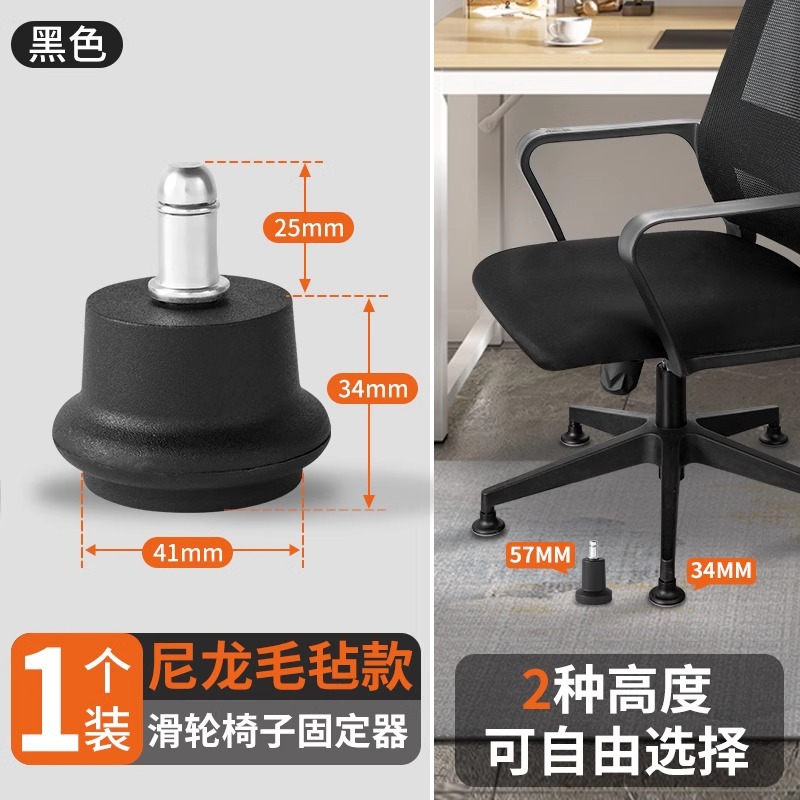 黑色

25mm

34mm

41mm

1个装

尼龙毛毡款

滑轮椅子固定器

57MM

34MM

2种高度
可自由选择