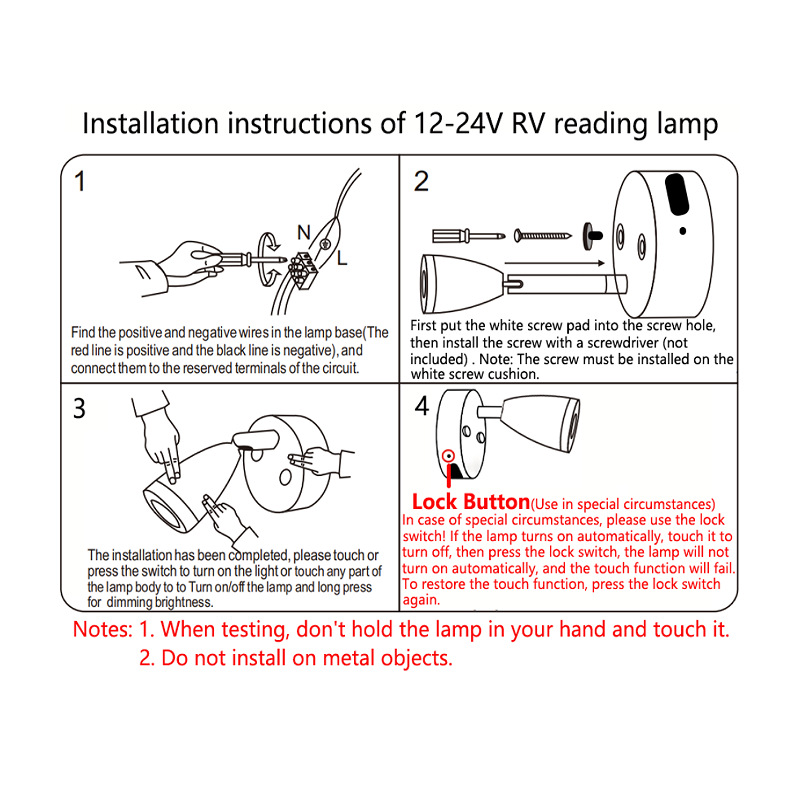 Installation instructions of 12-24V RV reading lamp

1

N

L

Find the positive and negative wires in the lamp base(The red line is positive and the black line is negative), and connect them to the reserved terminals of the circuit.

2

First put the white screw pad into the screw hole, then install the screw with a screwdriver (not included) . Note: The screw must be installed on the white screw cushion.

3

The installation has been completed, please touch or press the switch to turn on the light or touch any part of the lamp body to to Turn on/off the lamp and long press for dimming brightness.

4

Lock Button(Use in special circumstances)
In case of special circumstances, please use the lock switch! If the lamp turns on automatically, touch it to turn off, then press the lock switch, the lamp will not turn on automatically, and the touch function will fail. To restore the touch function, press the lock switch again.

Notes: 1. When testing, don't hold the lamp in your hand and touch it.
2. Do not install on metal objects.