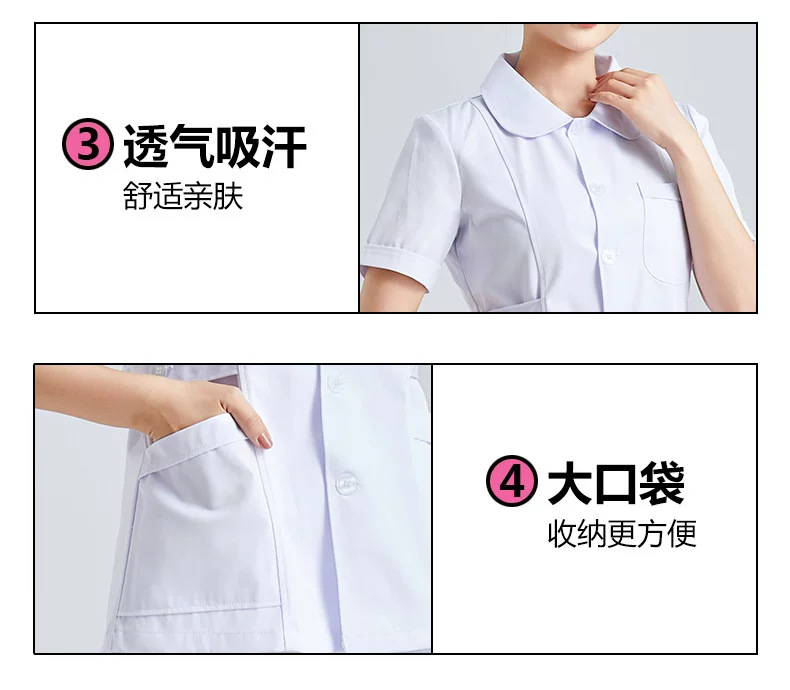 ③ 透气吸汗
舒适亲肤

④ 大口袋
收纳更方便