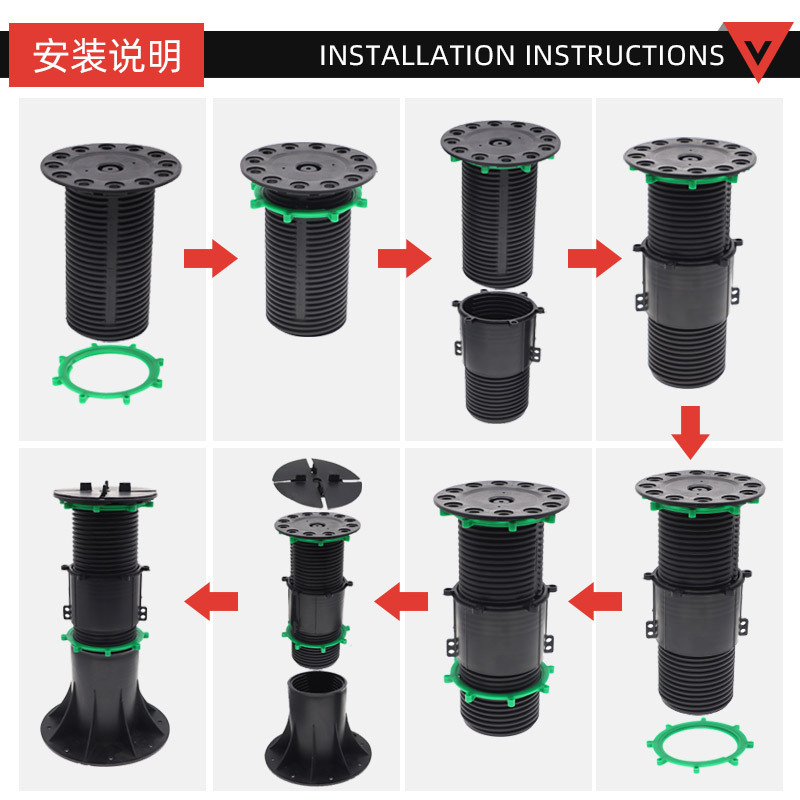 安装说明

INSTALLATION INSTRUCTIONS