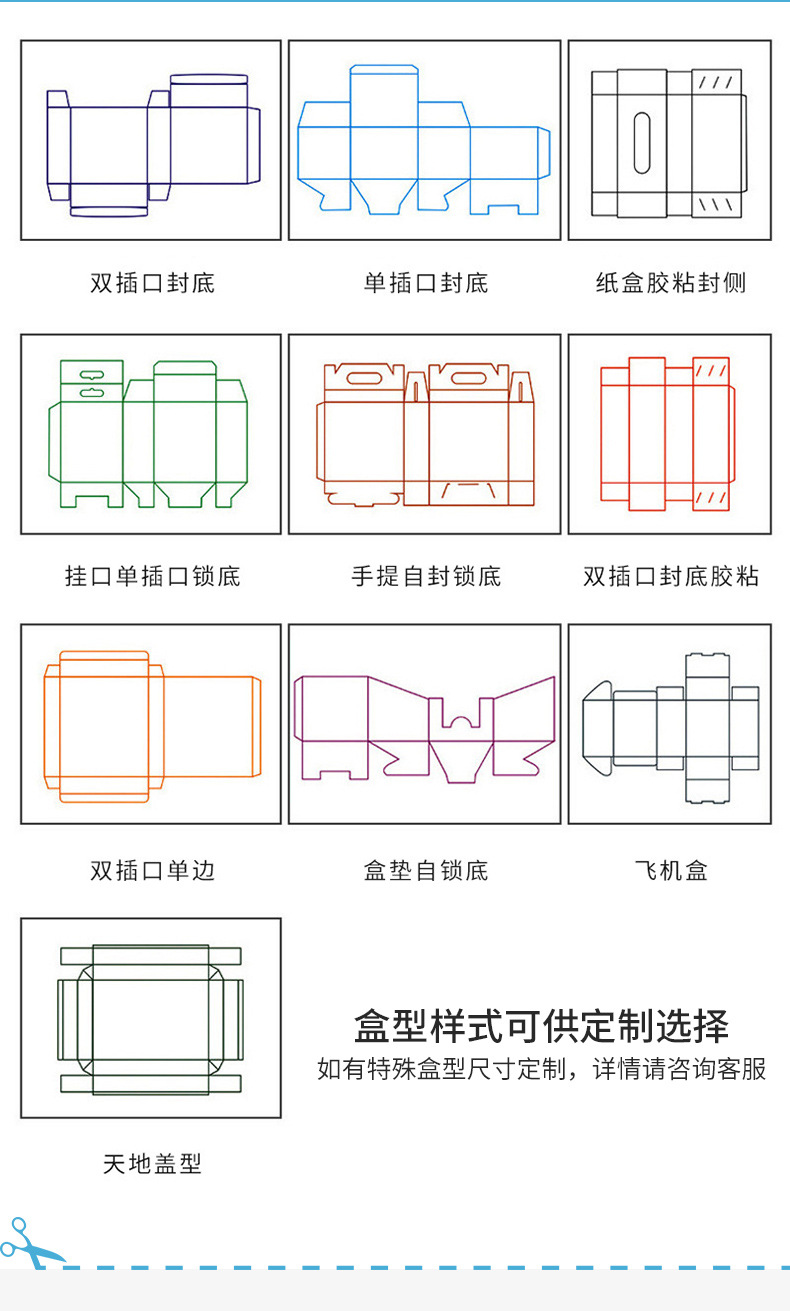 双插口封底

单插口封底

纸盒胶粘封侧

挂口单插口锁底

手提自封锁底

双插口封底胶粘

双插口单边

盒垫自锁底

飞机盒

天地盖型

盒型样式可供定制选择

如有特殊盒型尺寸定制，详情请咨询客服