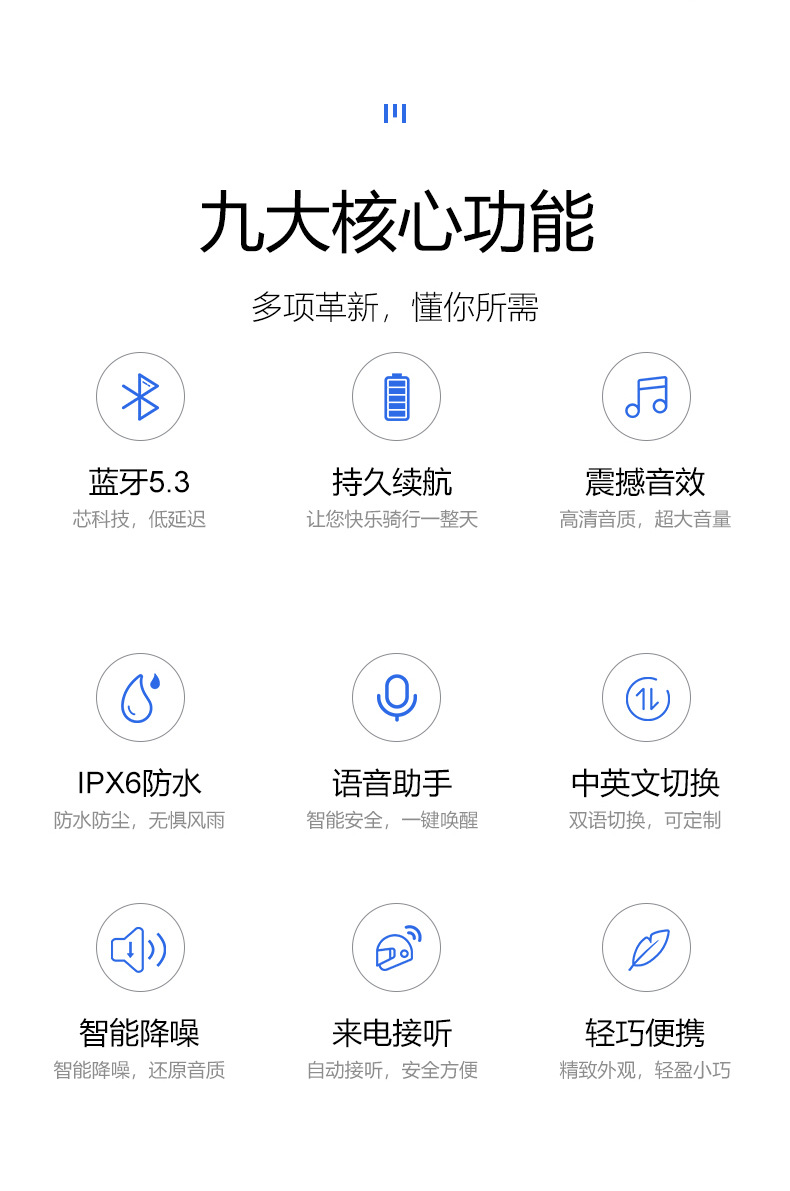 九大核心功能

多项革新，懂你所需

蓝牙5.3
芯科技，低延迟

持久续航
让您快乐骑行一整天

震撼音效
高清音质，超大音量

IPX6防水
防水防尘，无惧风雨

语音助手
智能安全，一键唤醒

中英文切换
双语切换，可定制

智能降噪
智能降噪，还原音质

来电接听
自动接听，安全方便

轻巧便携
精致外观，轻盈小巧