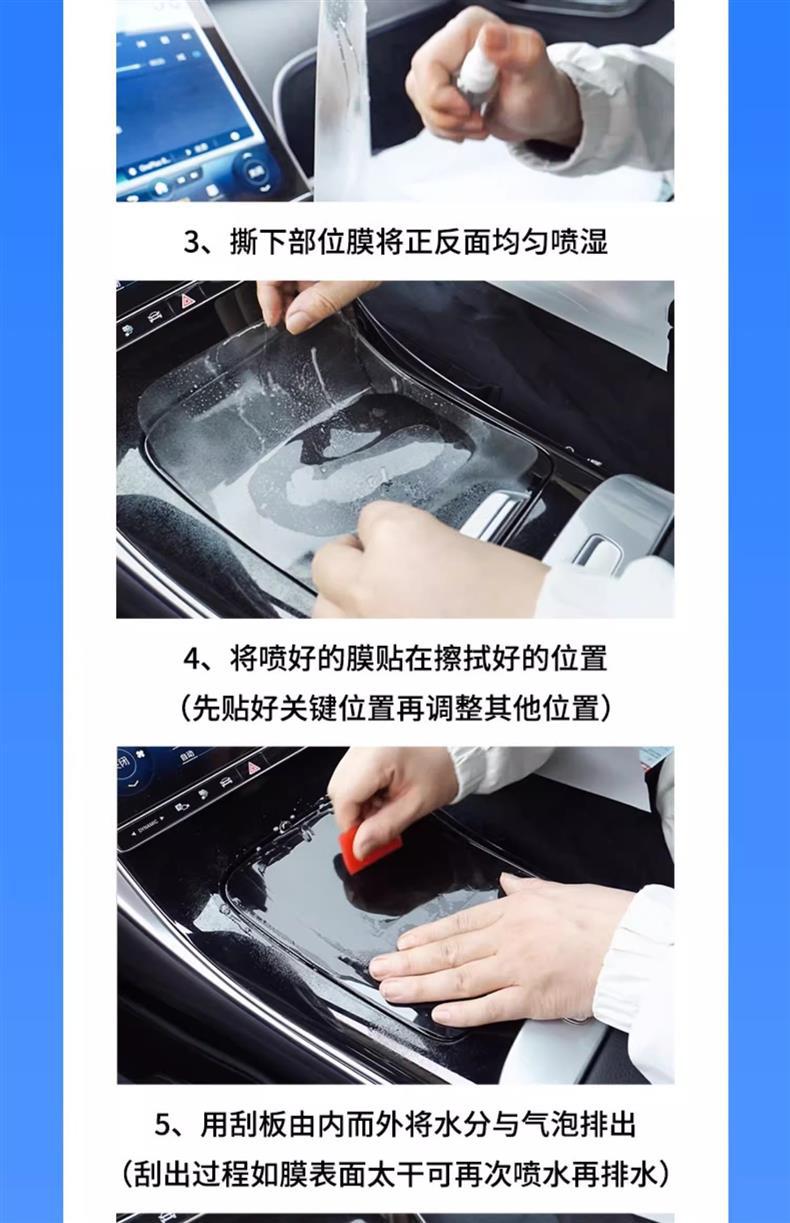 3、撕下部位膜将正反面均匀喷湿

4、将喷好的膜贴在擦拭好的位置
（先贴好关键位置再调整其他位置）

5、用刮板由内而外将水分与气泡排出
（刮出过程如膜表面太干可再次喷水再排水）