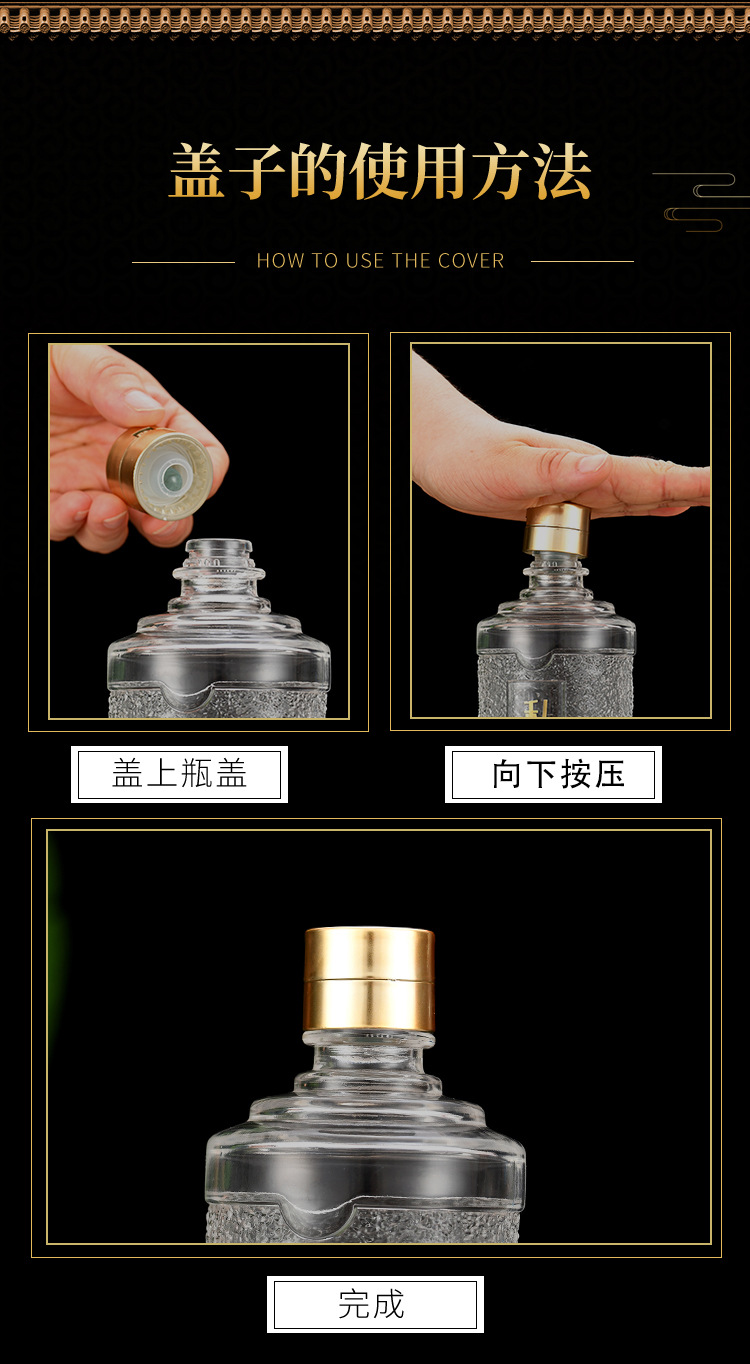 盖子的使用方法

HOW TO USE THE COVER

盖上瓶盖

向下按压

完成