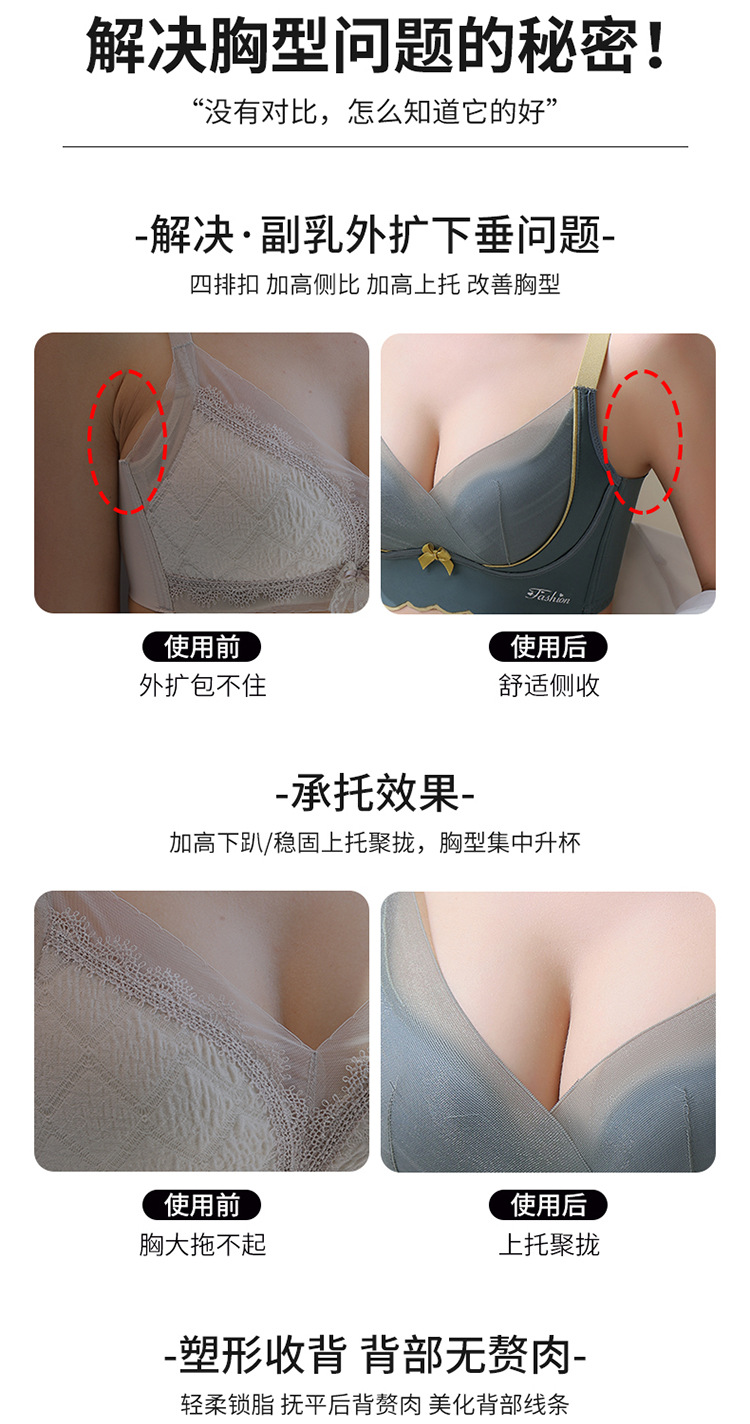 解决胸型问题的秘密！
“没有对比，怎么知道它的好”

-解决·副乳外扩下垂问题-
四排扣 加高侧比 加高上托 改善胸型

Fashion

使用前
外扩包不住

使用后
舒适侧收

-承托效果-
加高下趴/稳固上托聚拢，胸型集中升杯

使用前
胸大拖不起

使用后
上托聚拢

-塑形收背 背部无赘肉-
轻柔锁脂 抚平后背赘肉 美化背部线条