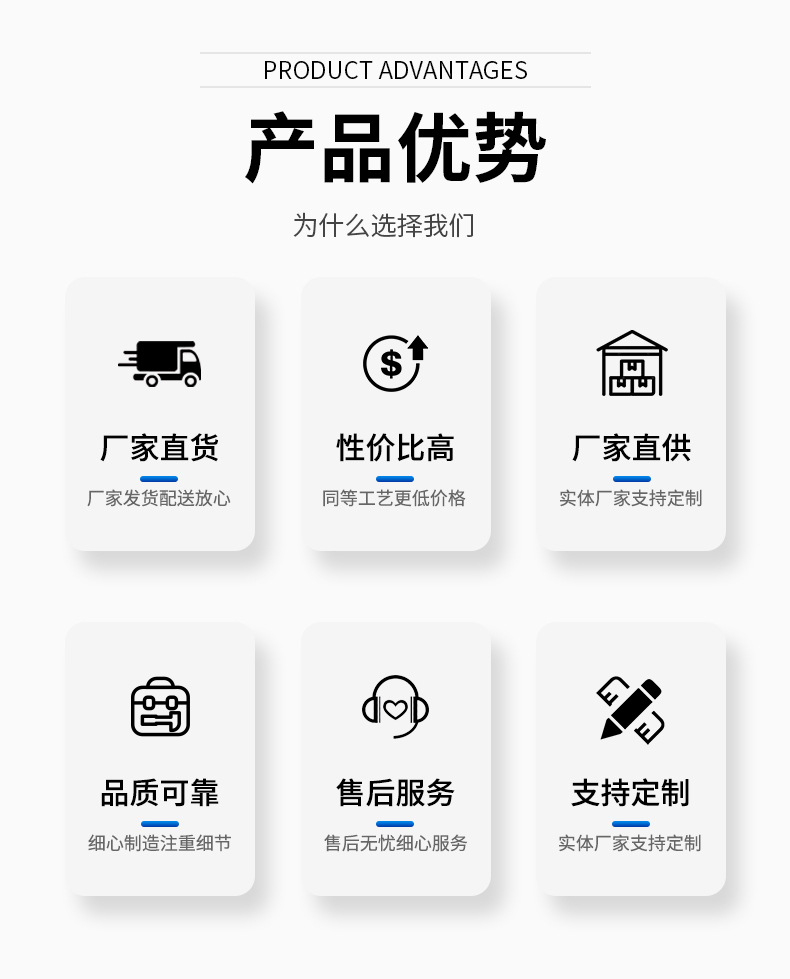 PRODUCT ADVANTAGES

产品优势

为什么选择我们

厂家直货

厂家发货配送放心

性价比高

同等工艺更低价格

厂家直供

实体厂家支持定制

品质可靠

细心制造注重细节

售后服务

售后无忧细心服务

支持定制

实体厂家支持定制