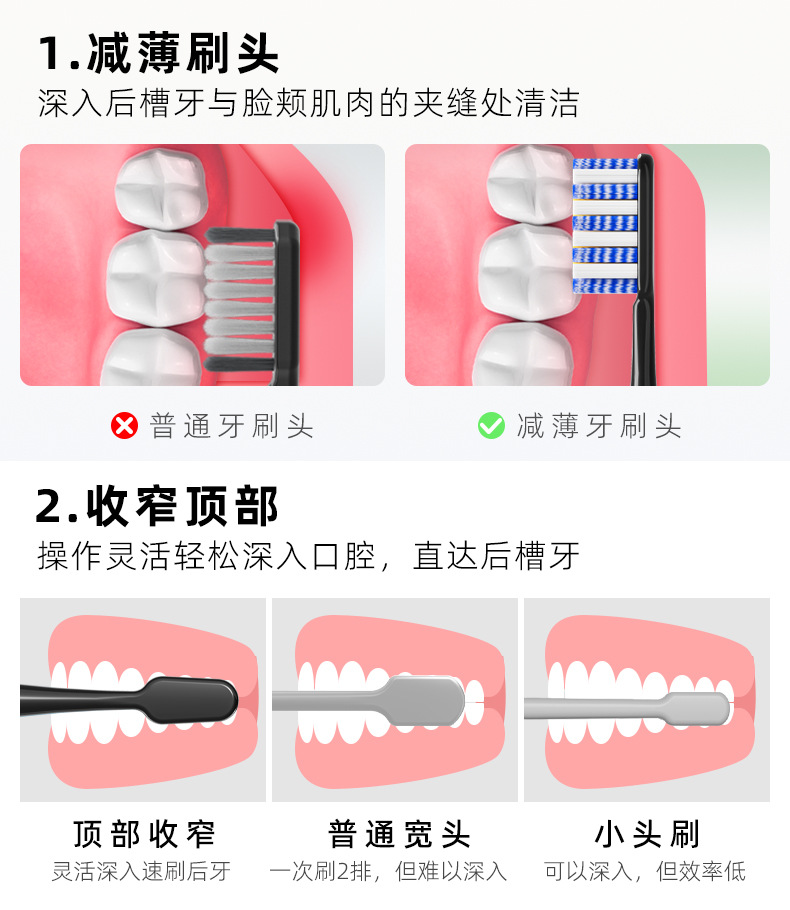 1.减薄刷头
深入后槽牙与脸颊肌肉的夹缝处清洁

普通牙刷头

减薄牙刷头

2.收窄顶部
操作灵活轻松深入口腔，直达后槽牙

顶部收窄
灵活深入速刷后牙

普通宽头
一次刷2排，但难以深入

小头刷
可以深入，但效率低