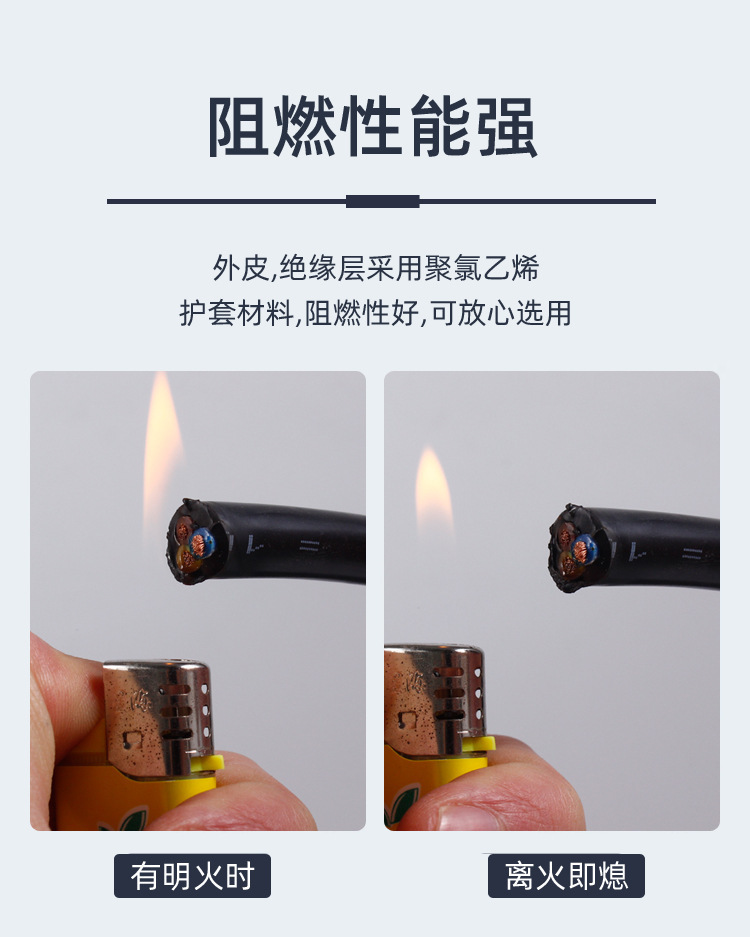 阻燃性能强

外皮,绝缘层采用聚氯乙烯
护套材料,阻燃性好,可放心选用

有明火时

离火即熄