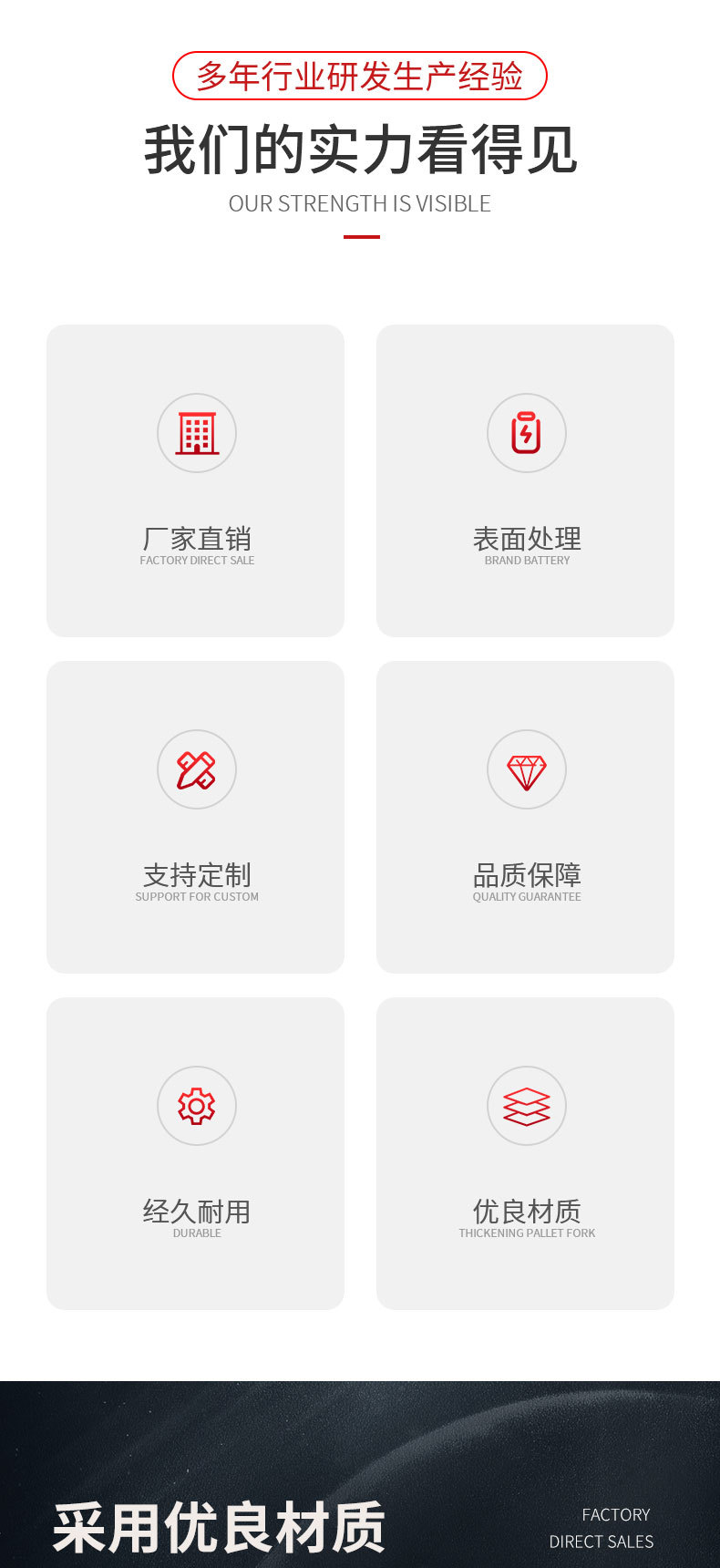 多年行业研发生产经验

我们的实力看得见

OUR STRENGTH IS VISIBLE

厂家直销
FACTORY DIRECT SALE

表面处理
BRAND BATTERY

支持定制
SUPPORT FOR CUSTOM

品质保障
QUALITY GUARANTEE

经久耐用
DURABLE

优良材质
THICKENING PALLET FORK

采用优良材质

FACTORY
DIRECT SALES