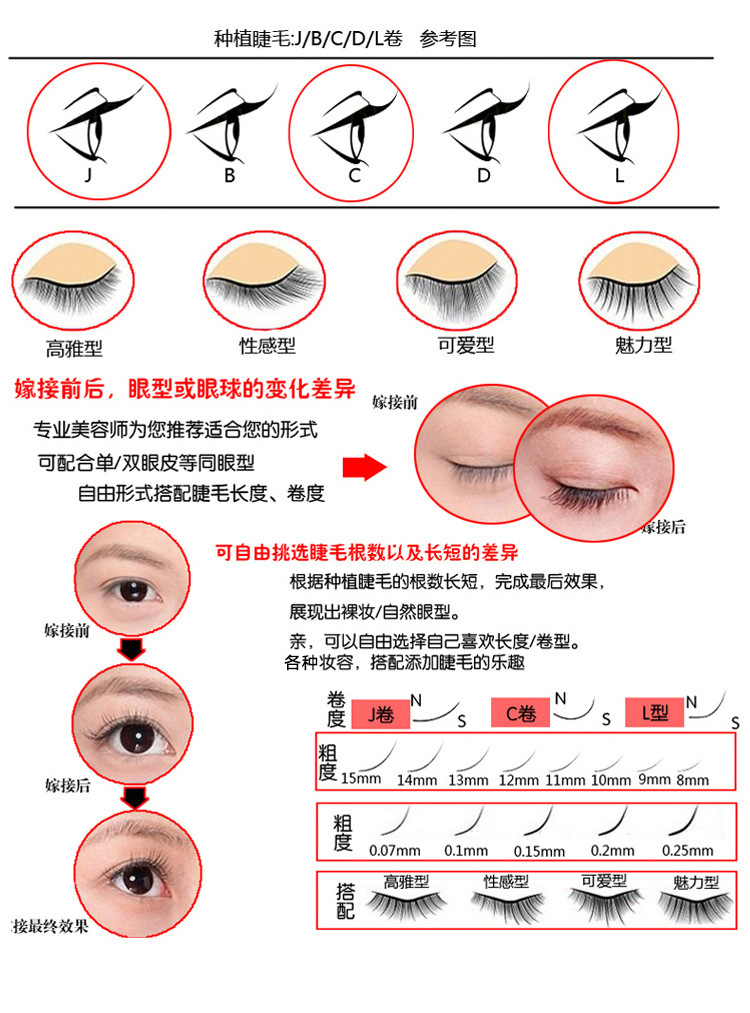 种植睫毛:J/B/C/D/L卷 参考图

J B C D L

高雅型 性感型 可爱型 魅力型

嫁接前后，眼型或眼球的变化差异

专业美容师为您推荐适合您的形式
可配合单/双眼皮等同眼型
自由形式搭配睫毛长度、卷度

嫁接前

嫁接后

可自由挑选睫毛根数以及长短的差异

根据种植睫毛的根数长短，完成最后效果，
展现出裸妆/自然眼型。
亲，可以自由选择自己喜欢长度/卷型。
各种妆容，搭配添加睫毛的乐趣

嫁接前

嫁接后

接最终效果

卷度 J卷 N S C卷 N S L型 N S

粗度 15mm 14mm 13mm 12mm 11mm 10mm 9mm 8mm

粗度 0.07mm 0.1mm 0.15mm 0.2mm 0.25mm

搭配 高雅型 性感型 可爱型 魅力型