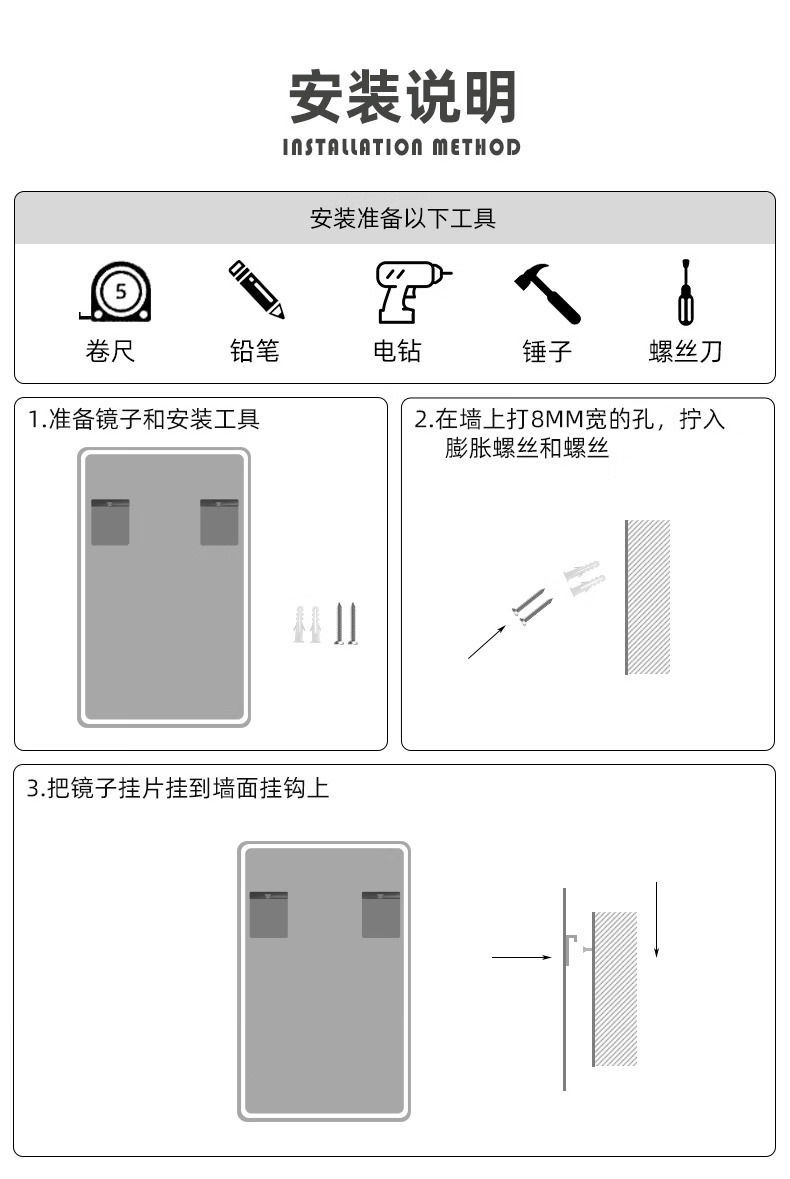 安装说明
INSTALLATION METHOD

安装准备以下工具

5
卷尺　铅笔　电钻　锤子　螺丝刀

1.准备镜子和安装工具

2.在墙上打8MM宽的孔，拧入膨胀螺丝和螺丝

3.把镜子挂片挂到墙面挂钩上