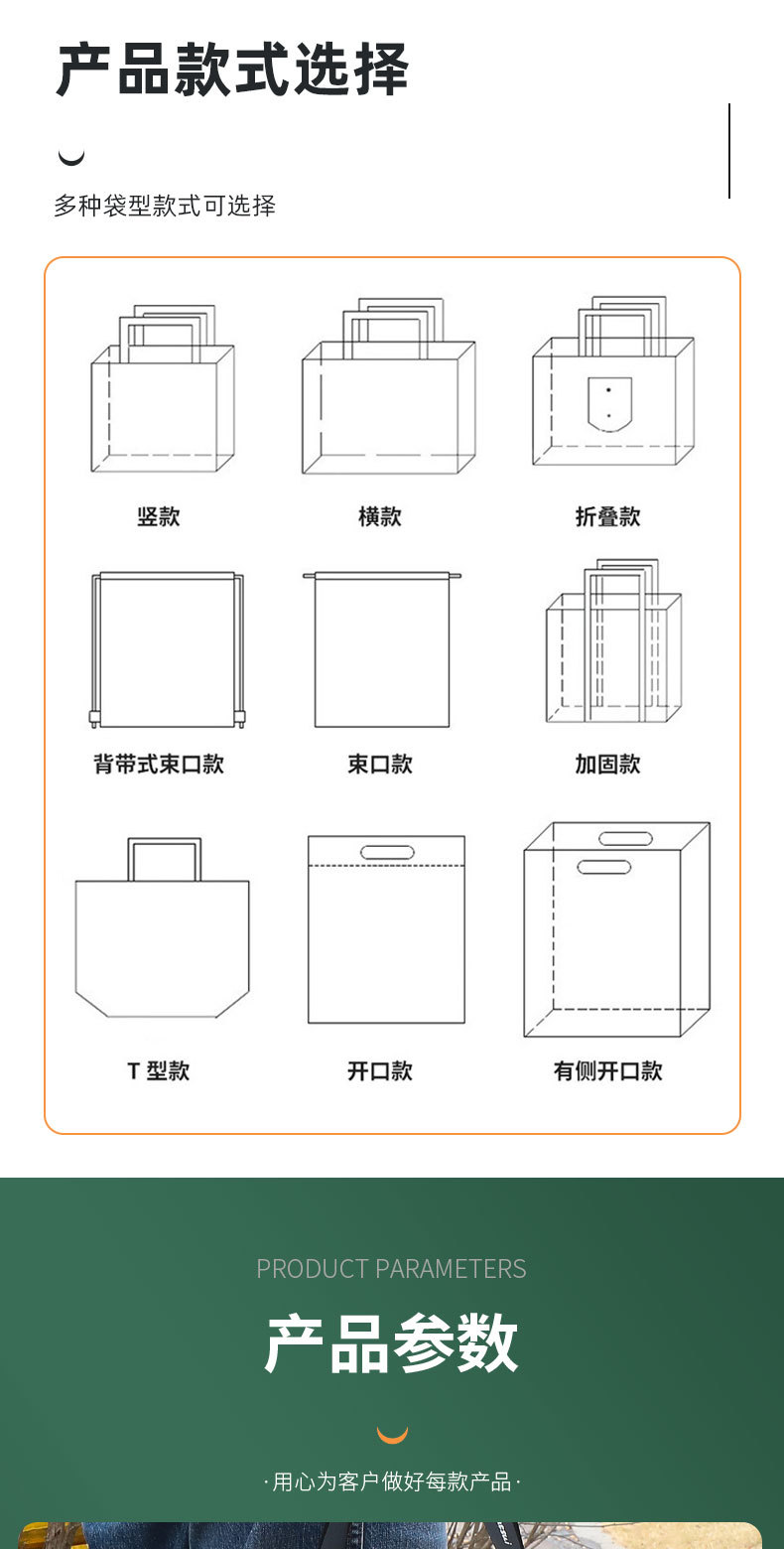 产品款式选择

多种袋型款式可选择

竖款

横款

折叠款

背带式束口款

束口款

加固款

T 型款

开口款

有侧开口款

PRODUCT PARAMETERS

产品参数

·用心为客户做好每款产品·