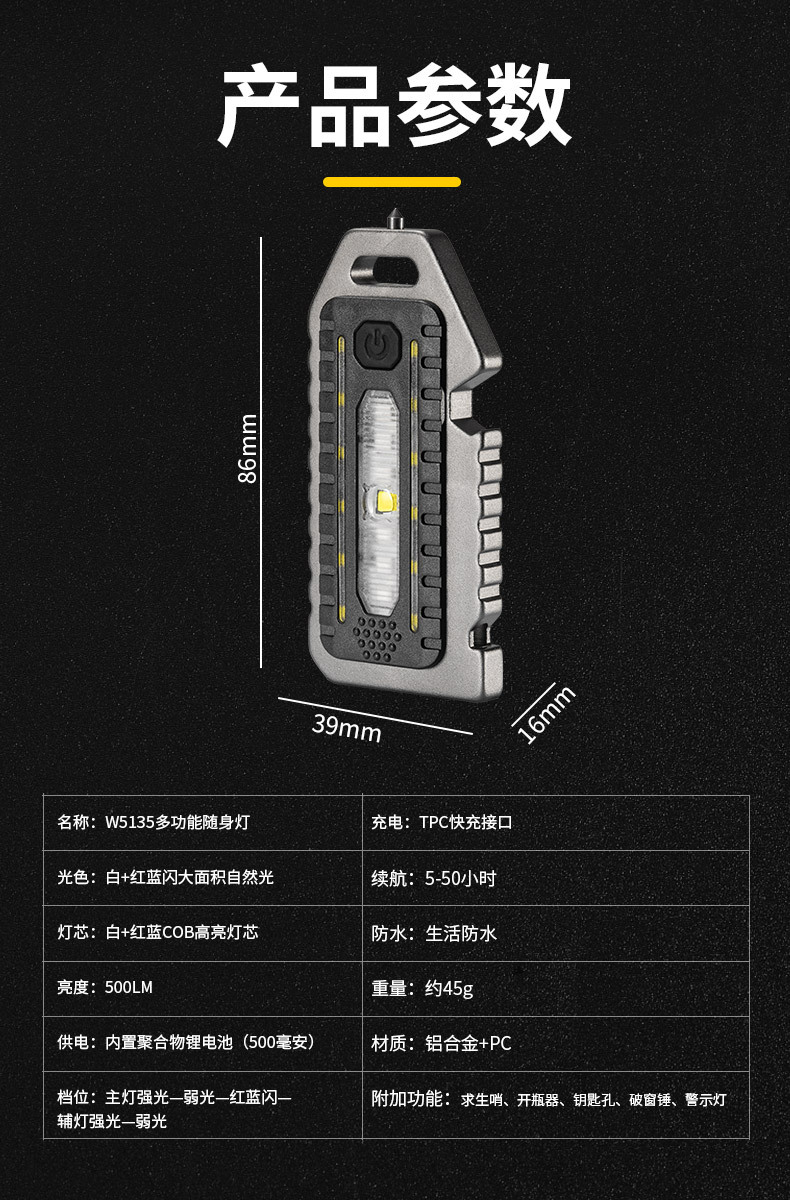 产品参数

86mm

39mm

16mm

| 名称：W5135多功能随身灯 | 充电：TPC快充接口 |
|---|---|
| 光色：白+红蓝闪大面积自然光 | 续航：5-50小时 |
| 灯芯：白+红蓝COB高亮灯芯 | 防水：生活防水 |
| 亮度：500LM | 重量：约45g |
| 供电：内置聚合物锂电池（500毫安） | 材质：铝合金+PC |
| 档位：主灯强光—弱光—红蓝闪—辅灯强光—弱光 | 附加功能：求生哨、开瓶器、钥匙孔、破窗锤、警示灯 |