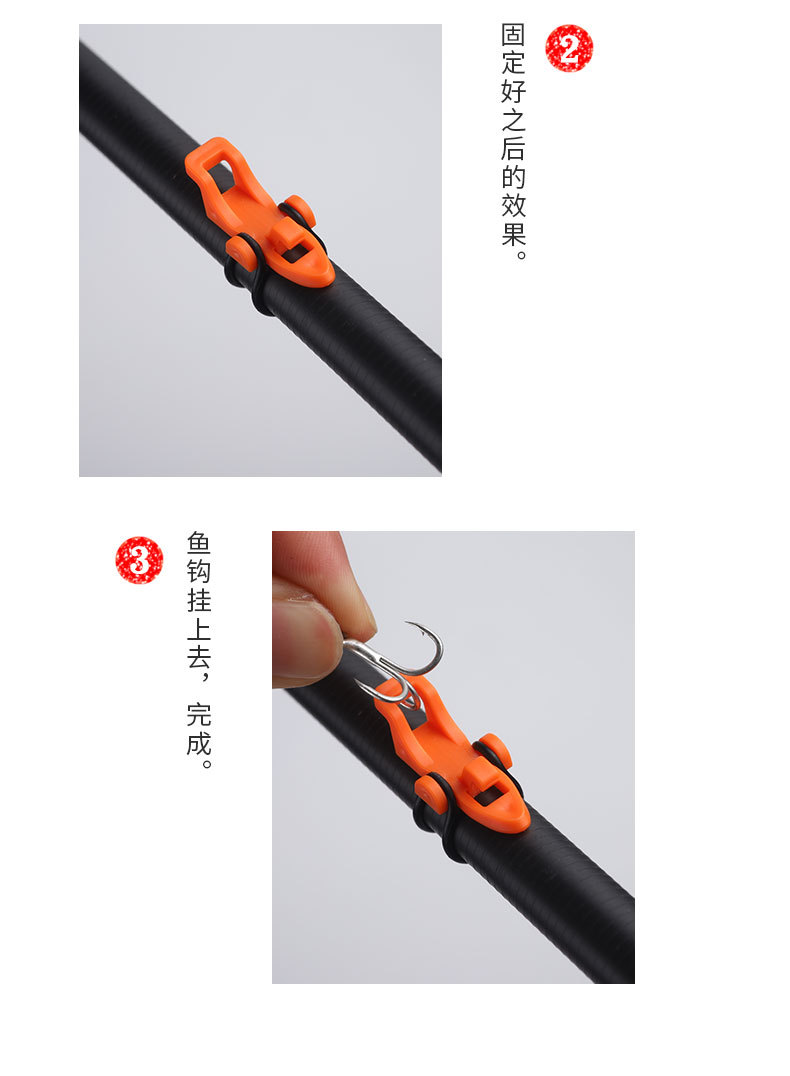 2

固定好之后的效果。

3

鱼钩挂上去，完成。