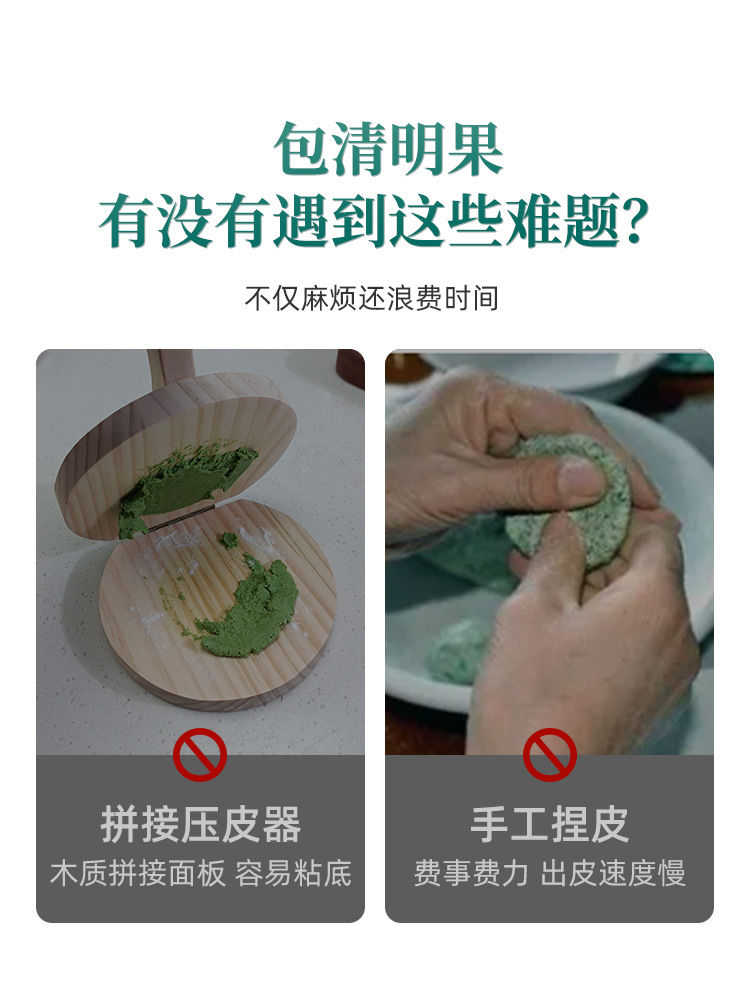 包清明果
有没有遇到这些难题?

不仅麻烦还浪费时间

拼接压皮器
木质拼接面板 容易粘底

手工捏皮
费事费力 出皮速度慢