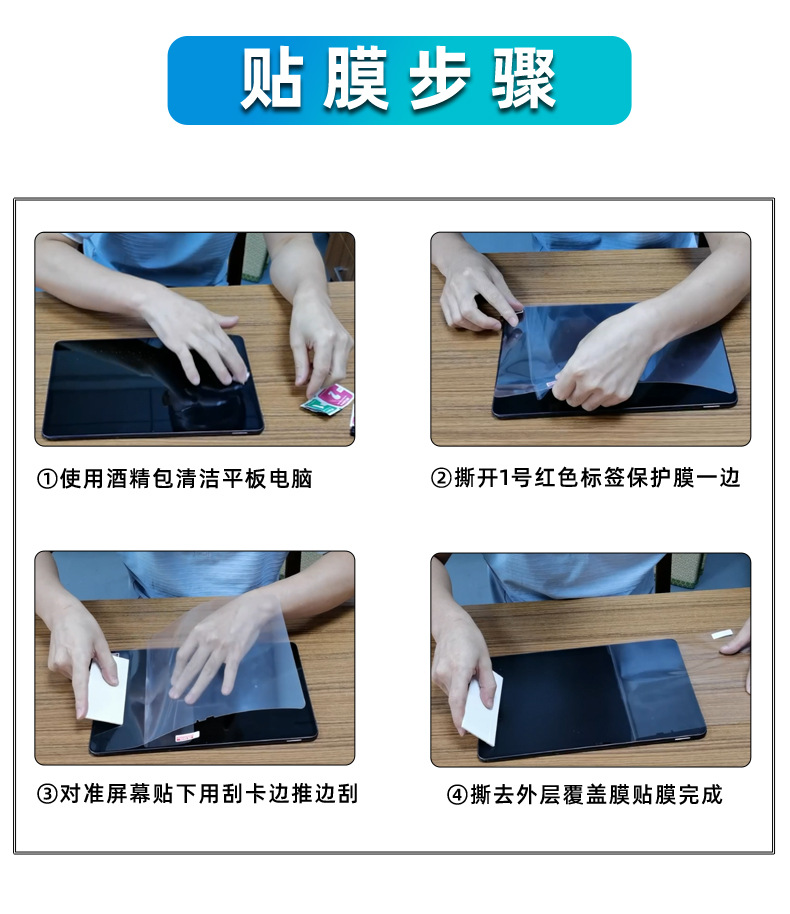 贴膜步骤

①使用酒精包清洁平板电脑

②撕开1号红色标签保护膜一边

③对准屏幕贴下用刮卡边推边刮

④撕去外层覆盖膜贴膜完成