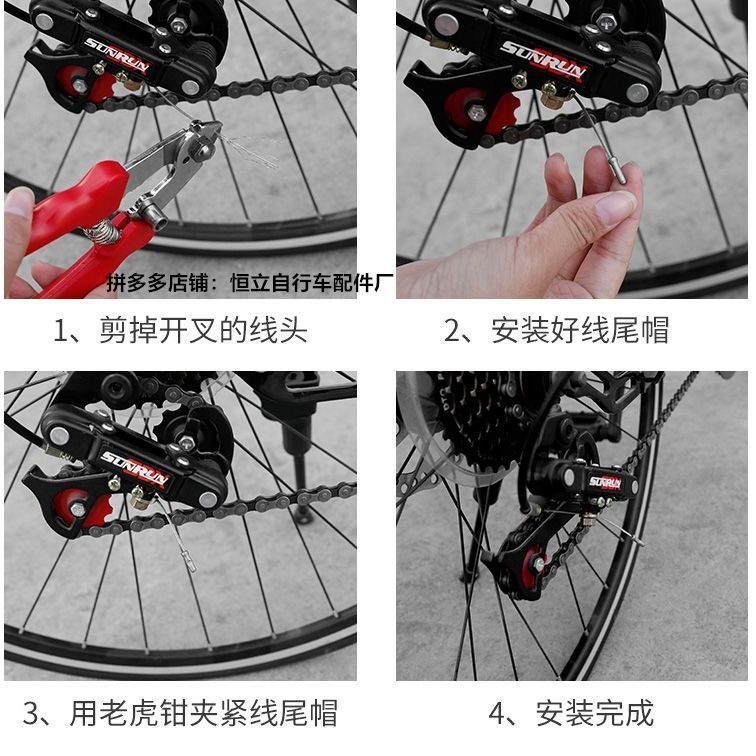 SUNRUN

拼多多店铺：恒立自行车配件厂

1、剪掉开叉的线头

SUNRUN

2、安装好线尾帽

SUNRUN

3、用老虎钳夹紧线尾帽

SUNRUN

4、安装完成