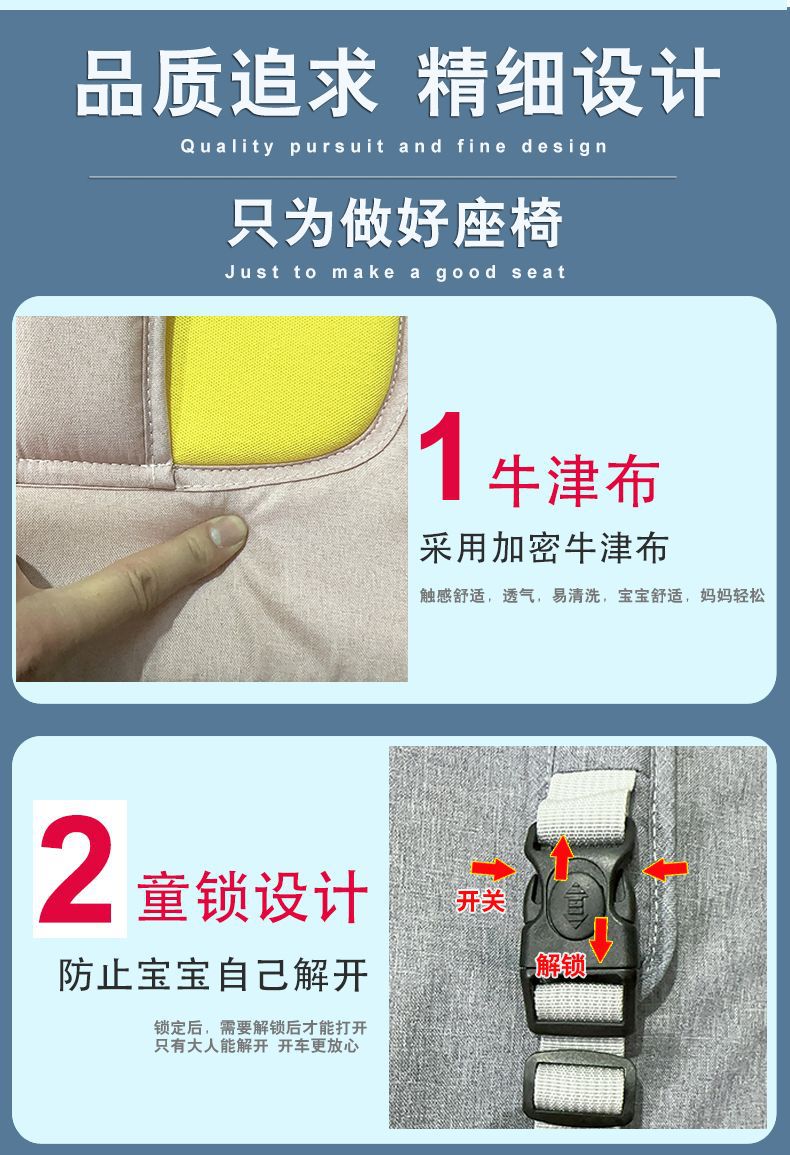 品质追求 精细设计

Quality pursuit and fine design

只为做好座椅

Just to make a good seat

1 牛津布

采用加密牛津布

触感舒适，透气，易清洗，宝宝舒适，妈妈轻松

2 童锁设计

防止宝宝自己解开

锁定后，需要解锁后才能打开
只有大人能解开 开车更放心

开关

解锁