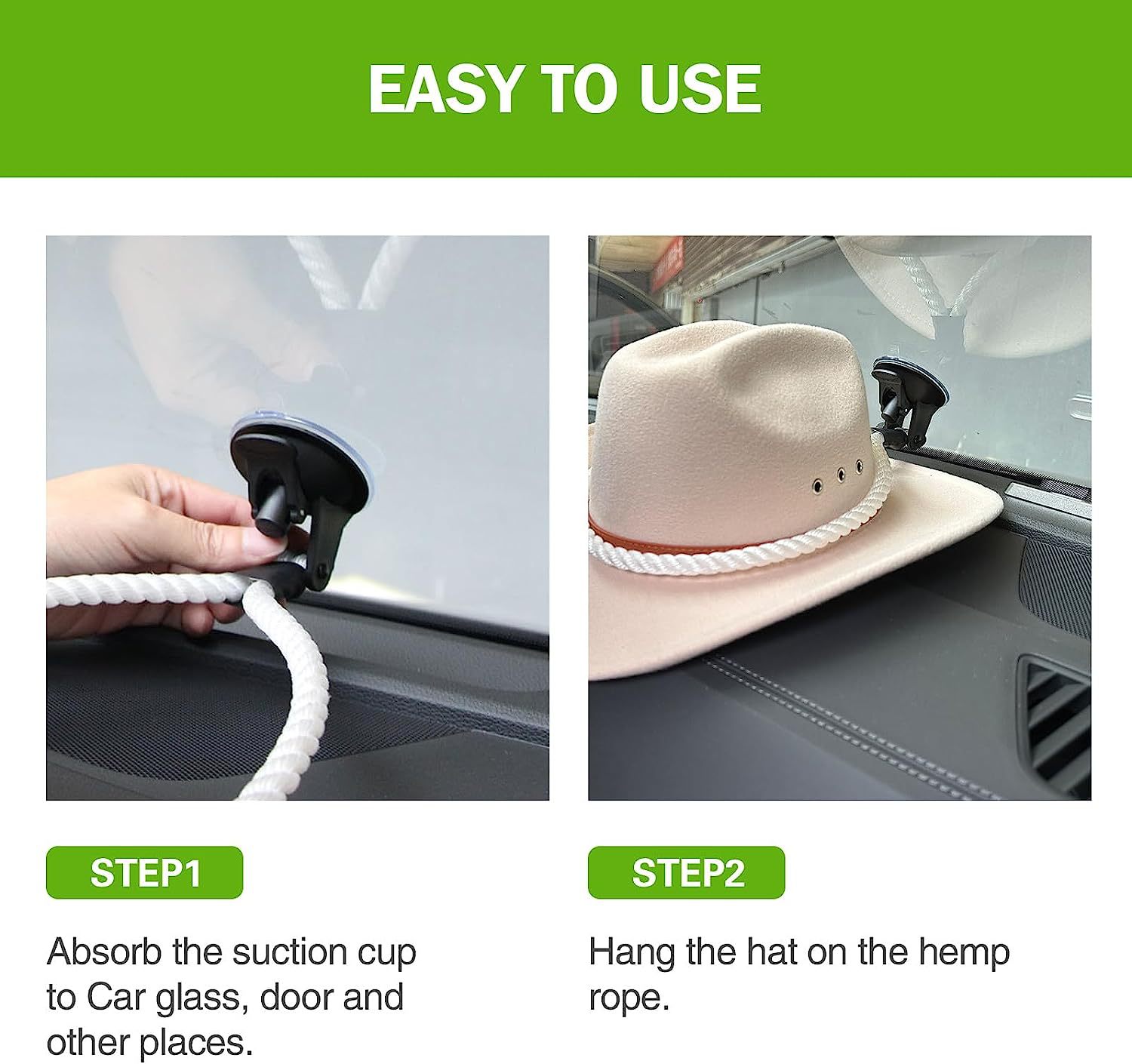 EASY TO USE

STEP1

Absorb the suction cup to Car glass, door and other places.

STEP2

Hang the hat on the hemp rope.