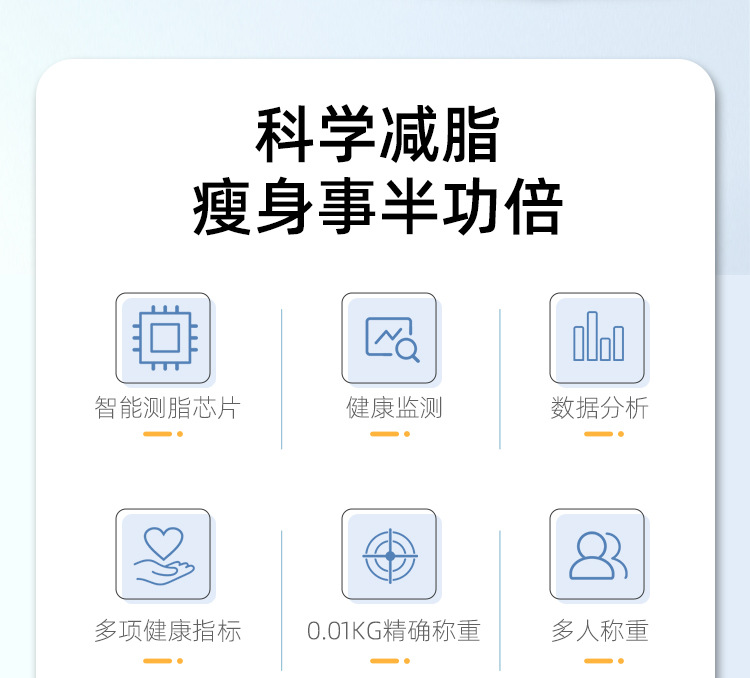 科学减脂
瘦身事半功倍

智能测脂芯片

健康监测

数据分析

多项健康指标

0.01KG精确称重

多人称重