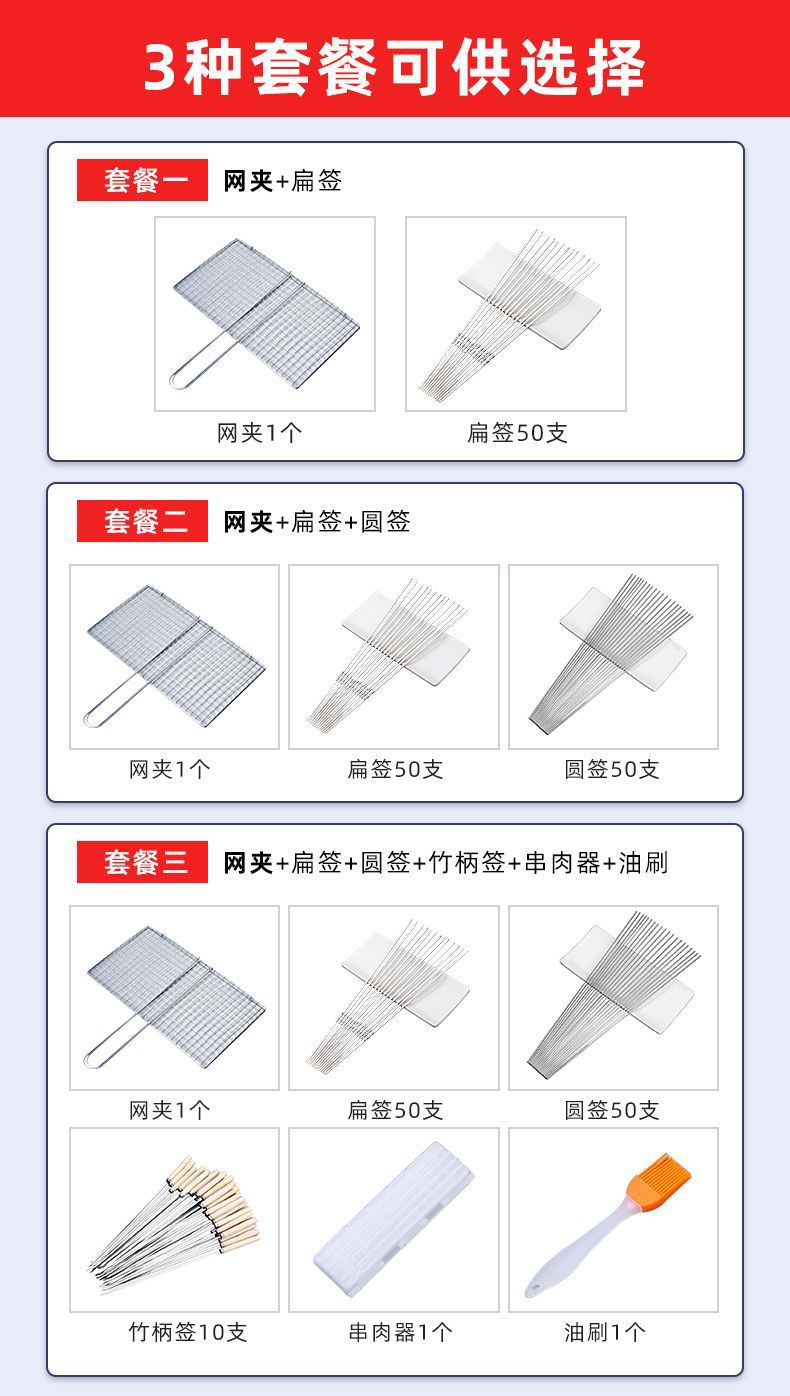 3种套餐可供选择

套餐一 网夹+扁签

网夹1个
扁签50支

套餐二 网夹+扁签+圆签

网夹1个
扁签50支
圆签50支

套餐三 网夹+扁签+圆签+竹柄签+串肉器+油刷

网夹1个
扁签50支
圆签50支
竹柄签10支
串肉器1个
油刷1个