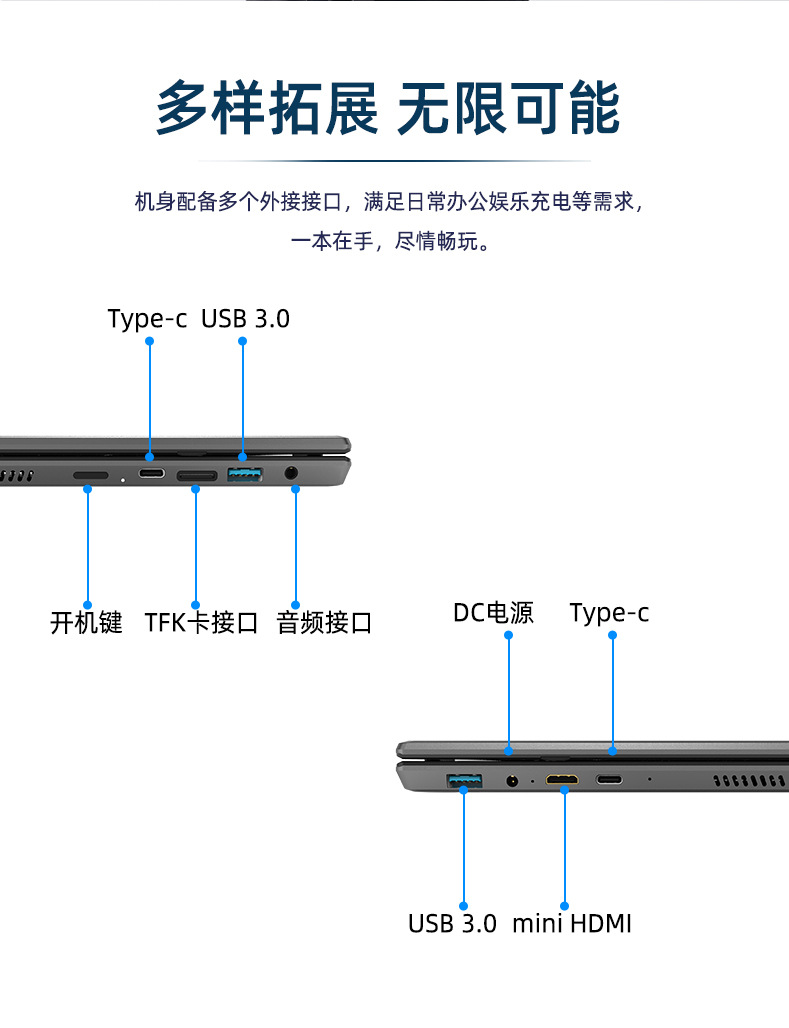 多样拓展 无限可能

机身配备多个外接接口，满足日常办公娱乐充电等需求，一本在手，尽情畅玩。

Type-c USB 3.0

开机键 TFK卡接口 音频接口

DC电源 Type-c

USB 3.0 mini HDMI