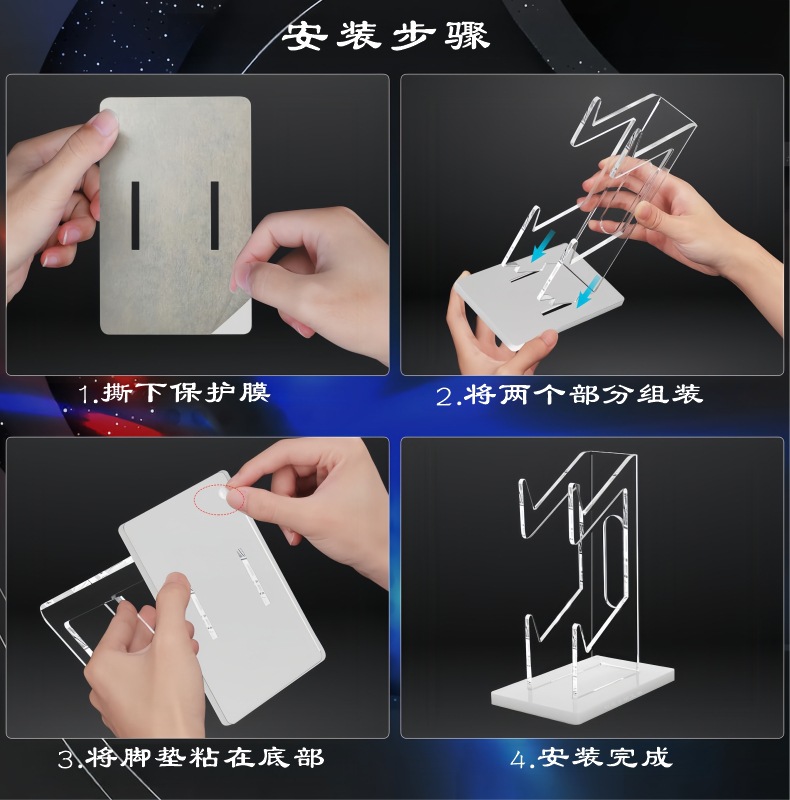 安装步骤

1.撕下保护膜

2.将两个部分组装

3.将脚垫粘在底部

4.安装完成